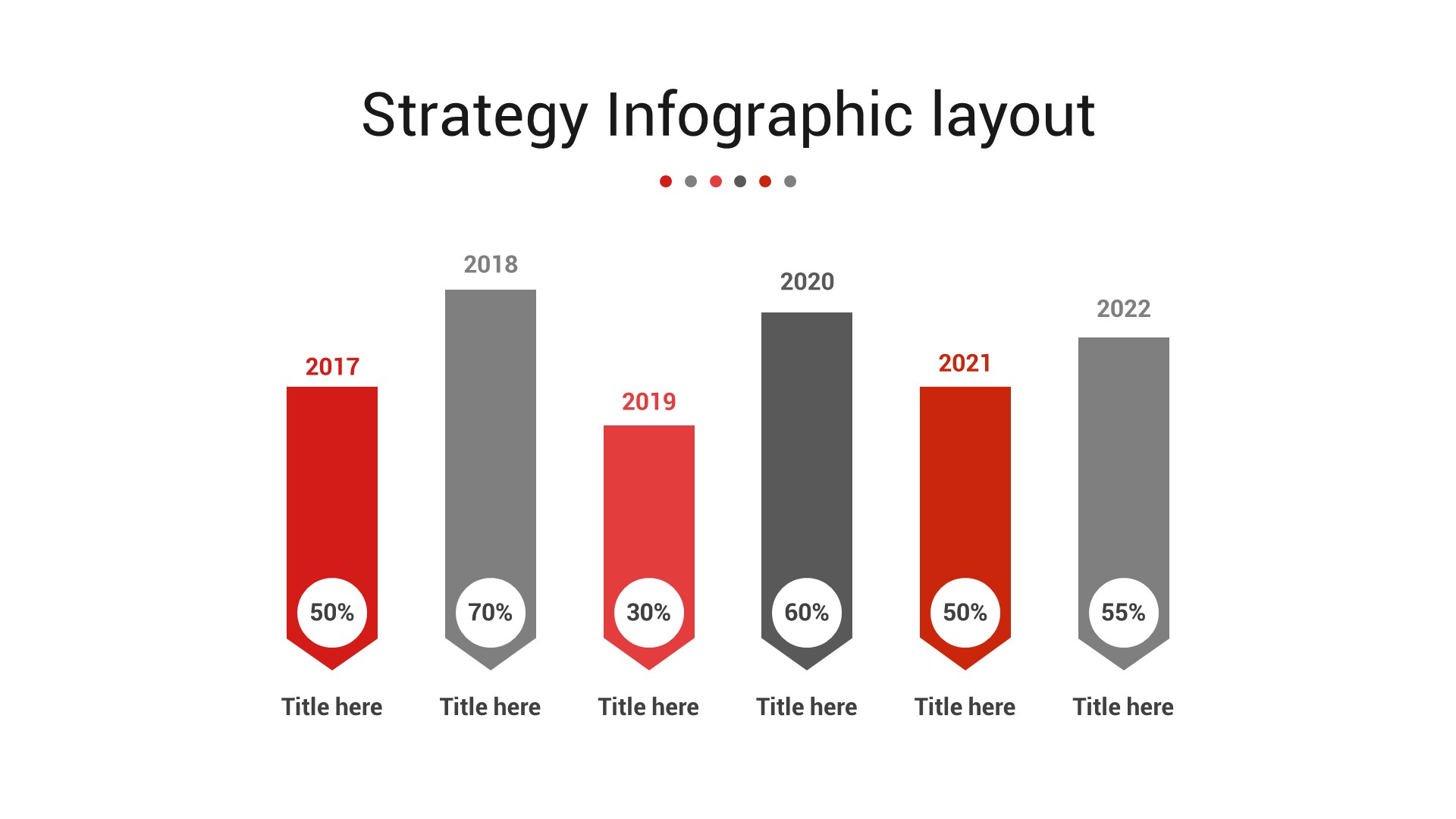 Strategy Infographic layout

2017
50%
Title here

2018
70%
Title here

2019
30%
Title here

2020
60%
Title here

2021
50%
Title here

2022
55%
Title here