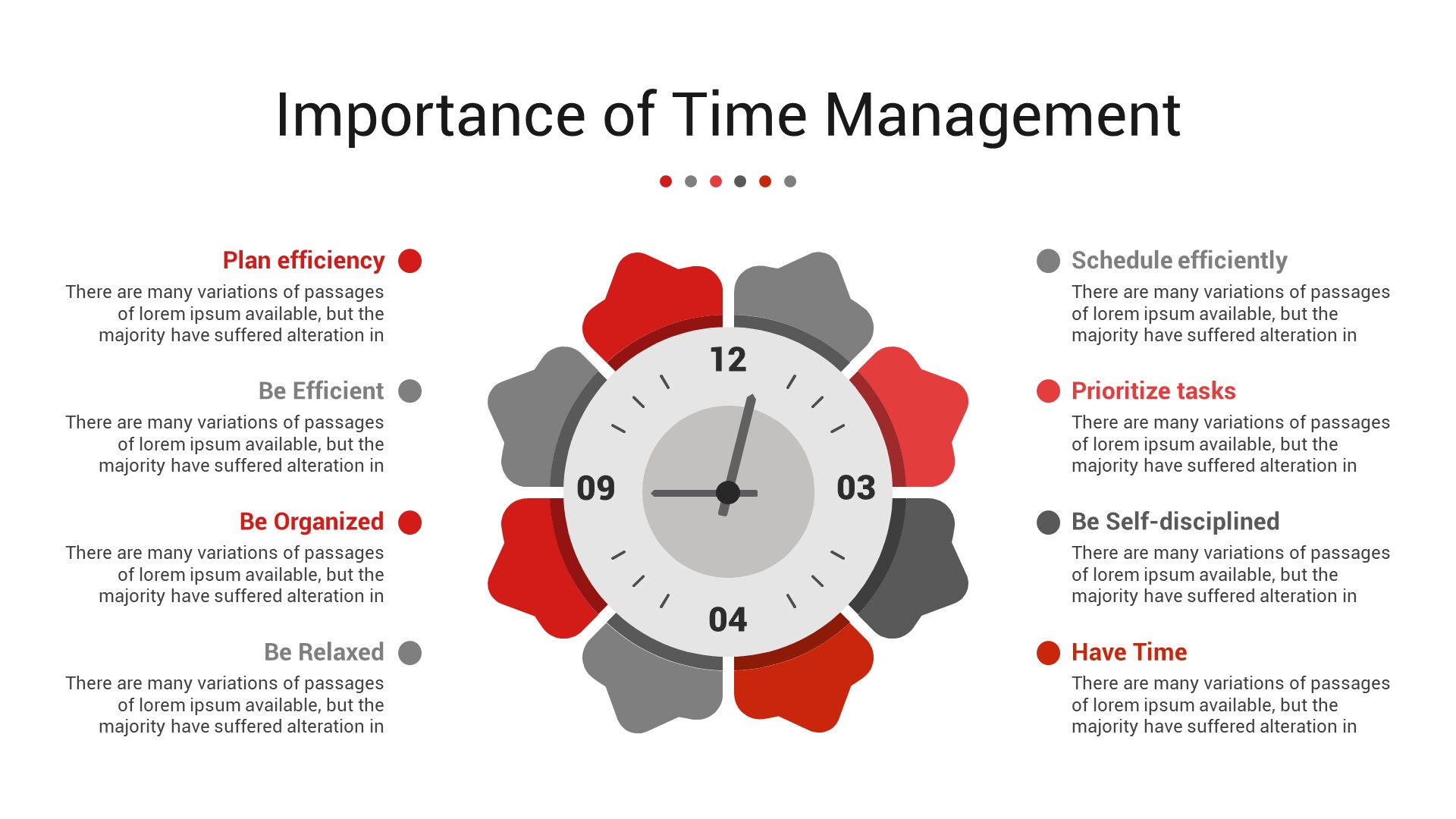 Importance of Time Management

Plan efficiency

There are many variations of passages of lorem ipsum available, but the majority have suffered alteration in

Be Efficient

There are many variations of passages of lorem ipsum available, but the majority have suffered alteration in

Be Organized

There are many variations of passages of lorem ipsum available, but the majority have suffered alteration in

Be Relaxed

There are many variations of passages of lorem ipsum available, but the majority have suffered alteration in

12

09

03

04

Schedule efficiently

There are many variations of passages of lorem ipsum available, but the majority have suffered alteration in

Prioritize tasks

There are many variations of passages of lorem ipsum available, but the majority have suffered alteration in

Be Self-disciplined

There are many variations of passages of lorem ipsum available, but the majority have suffered alteration in

Have Time

There are many variations of passages of lorem ipsum available, but the majority have suffered alteration in