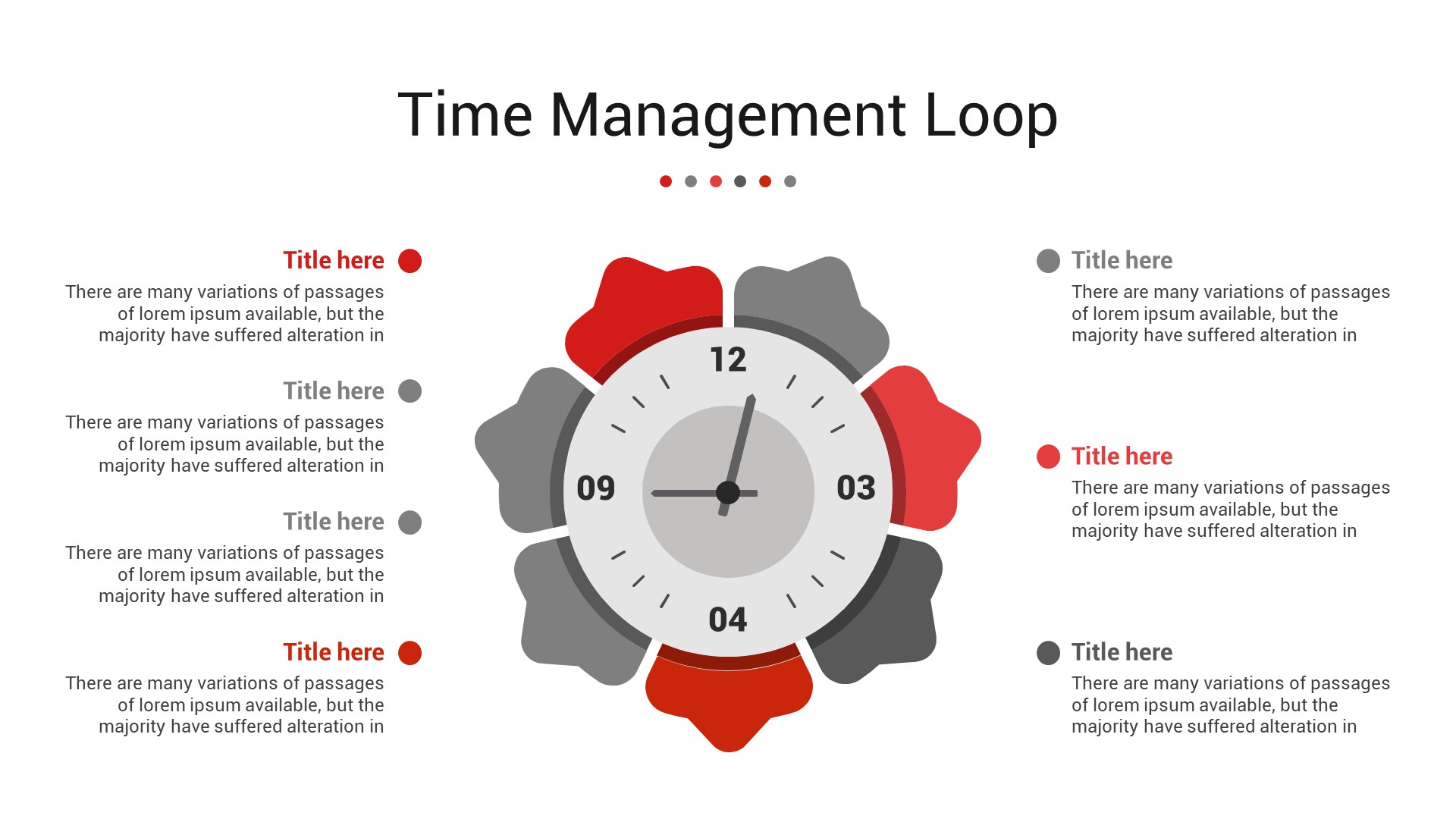 Time Management Loop

Title here
There are many variations of passages of lorem ipsum available, but the majority have suffered alteration in

Title here
There are many variations of passages of lorem ipsum available, but the majority have suffered alteration in

Title here
There are many variations of passages of lorem ipsum available, but the majority have suffered alteration in

Title here
There are many variations of passages of lorem ipsum available, but the majority have suffered alteration in

12
09
03
04

Title here
There are many variations of passages of lorem ipsum available, but the majority have suffered alteration in

Title here
There are many variations of passages of lorem ipsum available, but the majority have suffered alteration in

Title here
There are many variations of passages of lorem ipsum available, but the majority have suffered alteration in