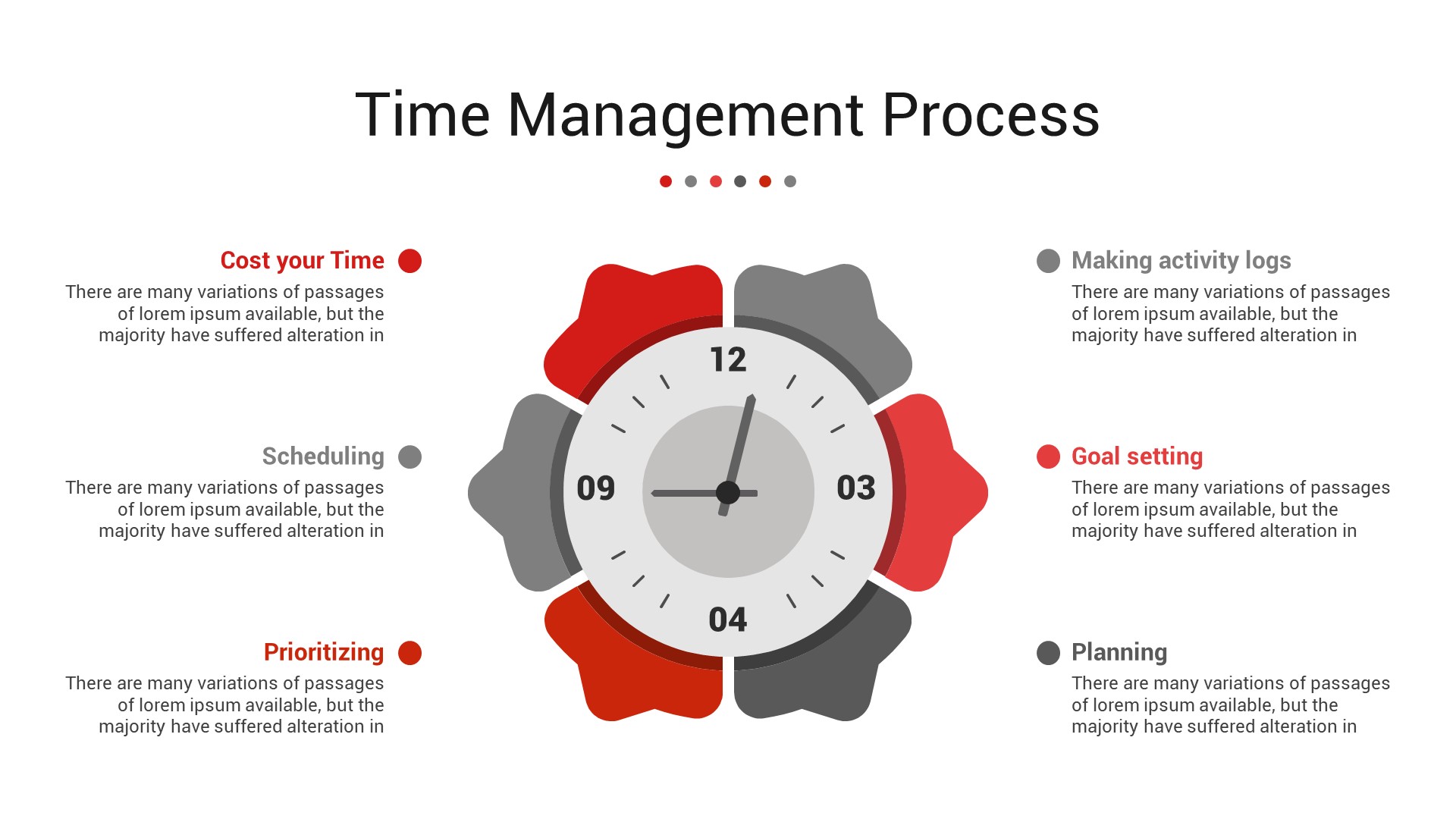 Time Management Process

Cost your Time

There are many variations of passages of lorem ipsum available, but the majority have suffered alteration in

Scheduling

There are many variations of passages of lorem ipsum available, but the majority have suffered alteration in

Prioritizing

There are many variations of passages of lorem ipsum available, but the majority have suffered alteration in

12

09

03

04

Making activity logs

There are many variations of passages of lorem ipsum available, but the majority have suffered alteration in

Goal setting

There are many variations of passages of lorem ipsum available, but the majority have suffered alteration in

Planning

There are many variations of passages of lorem ipsum available, but the majority have suffered alteration in