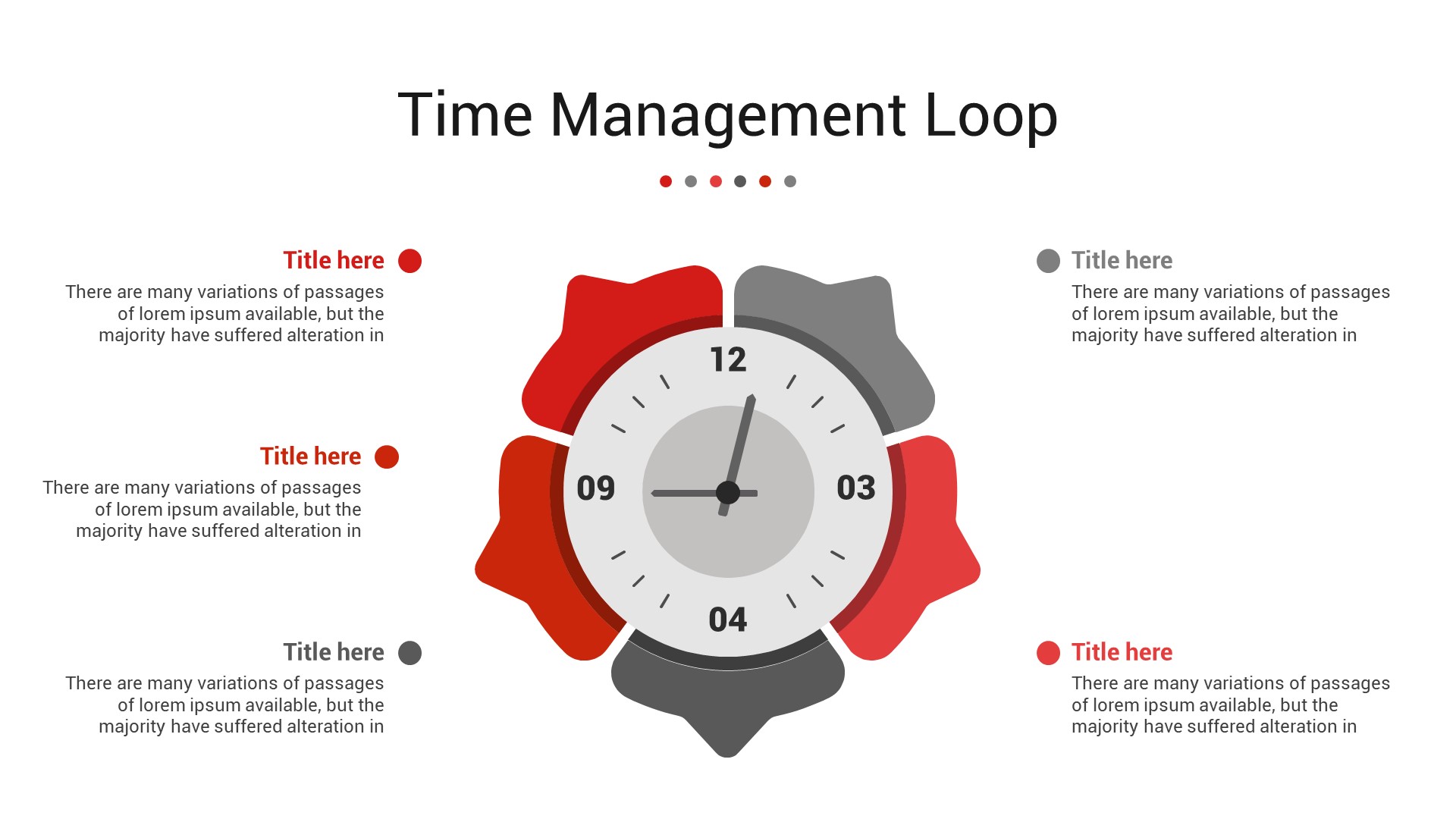 Time Management Loop

Title here
There are many variations of passages of lorem ipsum available, but the majority have suffered alteration in

Title here
There are many variations of passages of lorem ipsum available, but the majority have suffered alteration in

Title here
There are many variations of passages of lorem ipsum available, but the majority have suffered alteration in

12
09
03
04

Title here
There are many variations of passages of lorem ipsum available, but the majority have suffered alteration in

Title here
There are many variations of passages of lorem ipsum available, but the majority have suffered alteration in