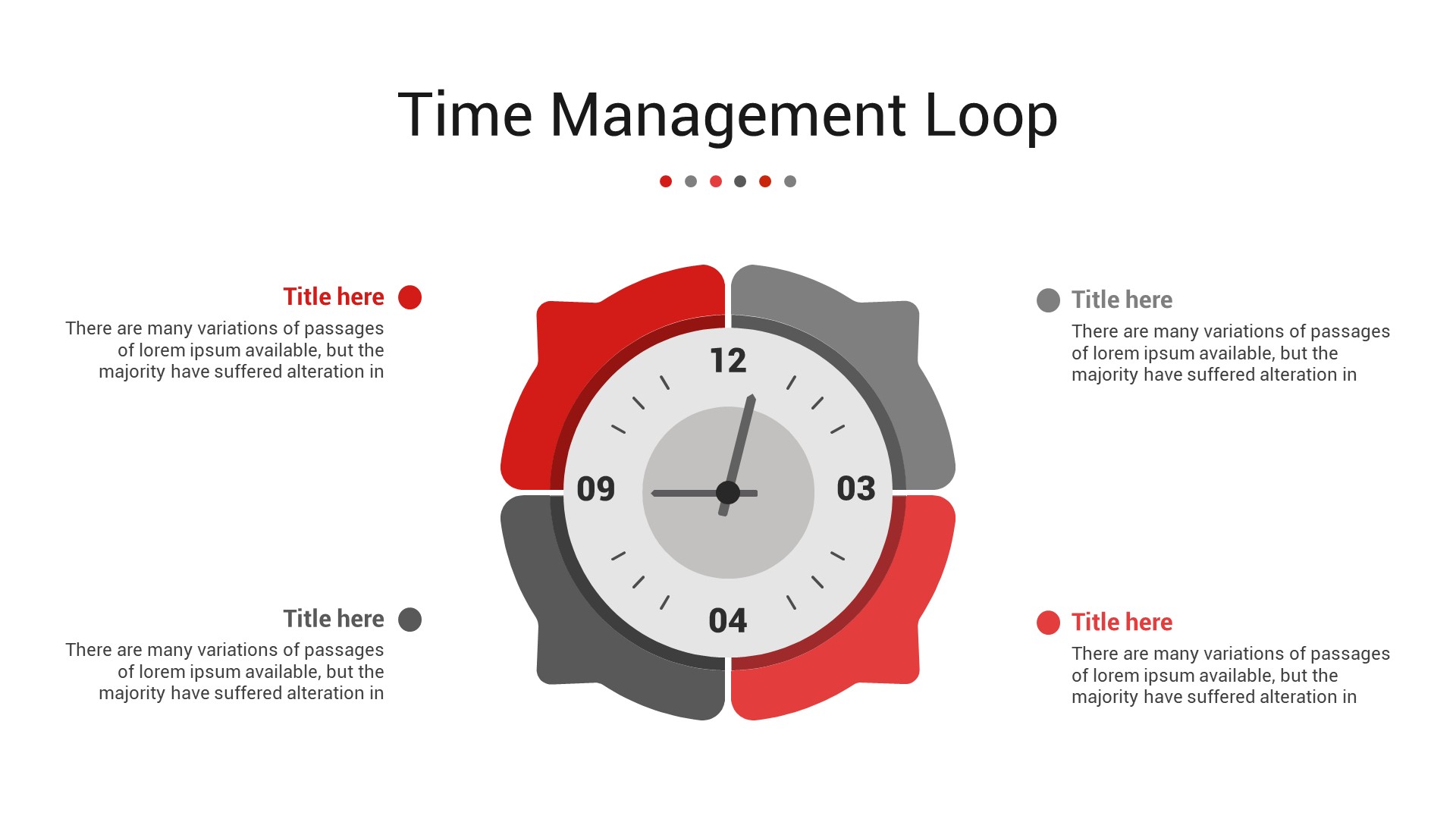 Time Management Loop

Title here
There are many variations of passages of lorem ipsum available, but the majority have suffered alteration in

Title here
There are many variations of passages of lorem ipsum available, but the majority have suffered alteration in

12
09
03
04

Title here
There are many variations of passages of lorem ipsum available, but the majority have suffered alteration in

Title here
There are many variations of passages of lorem ipsum available, but the majority have suffered alteration in