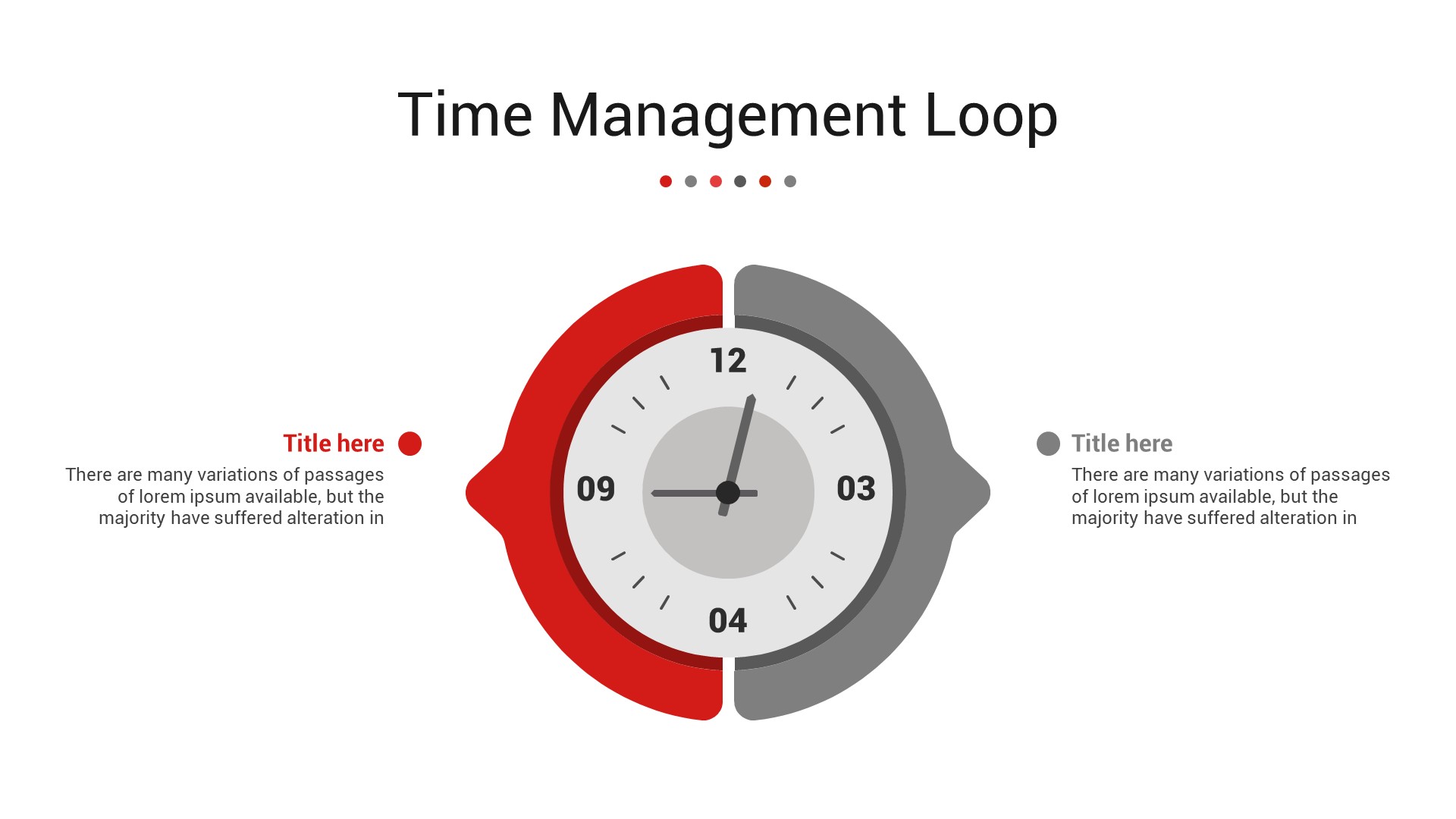 Time Management Loop

Title here
There are many variations of passages of lorem ipsum available, but the majority have suffered alteration in

12
09
03
04

Title here
There are many variations of passages of lorem ipsum available, but the majority have suffered alteration in