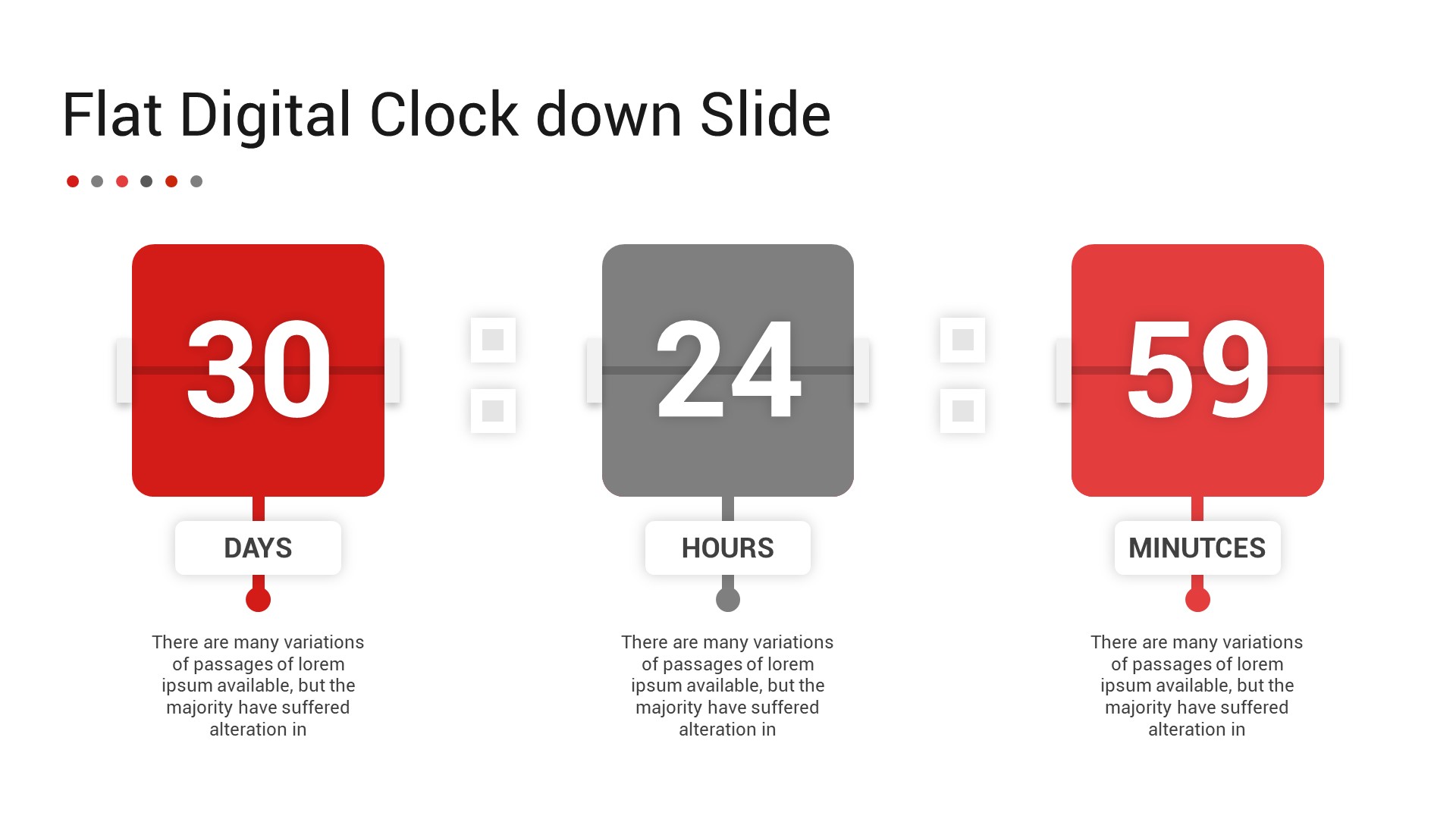 Flat Digital Clock down Slide

30

DAYS

There are many variations of passages of lorem ipsum available, but the majority have suffered alteration in

24

HOURS

There are many variations of passages of lorem ipsum available, but the majority have suffered alteration in

59

MINUTCES

There are many variations of passages of lorem ipsum available, but the majority have suffered alteration in