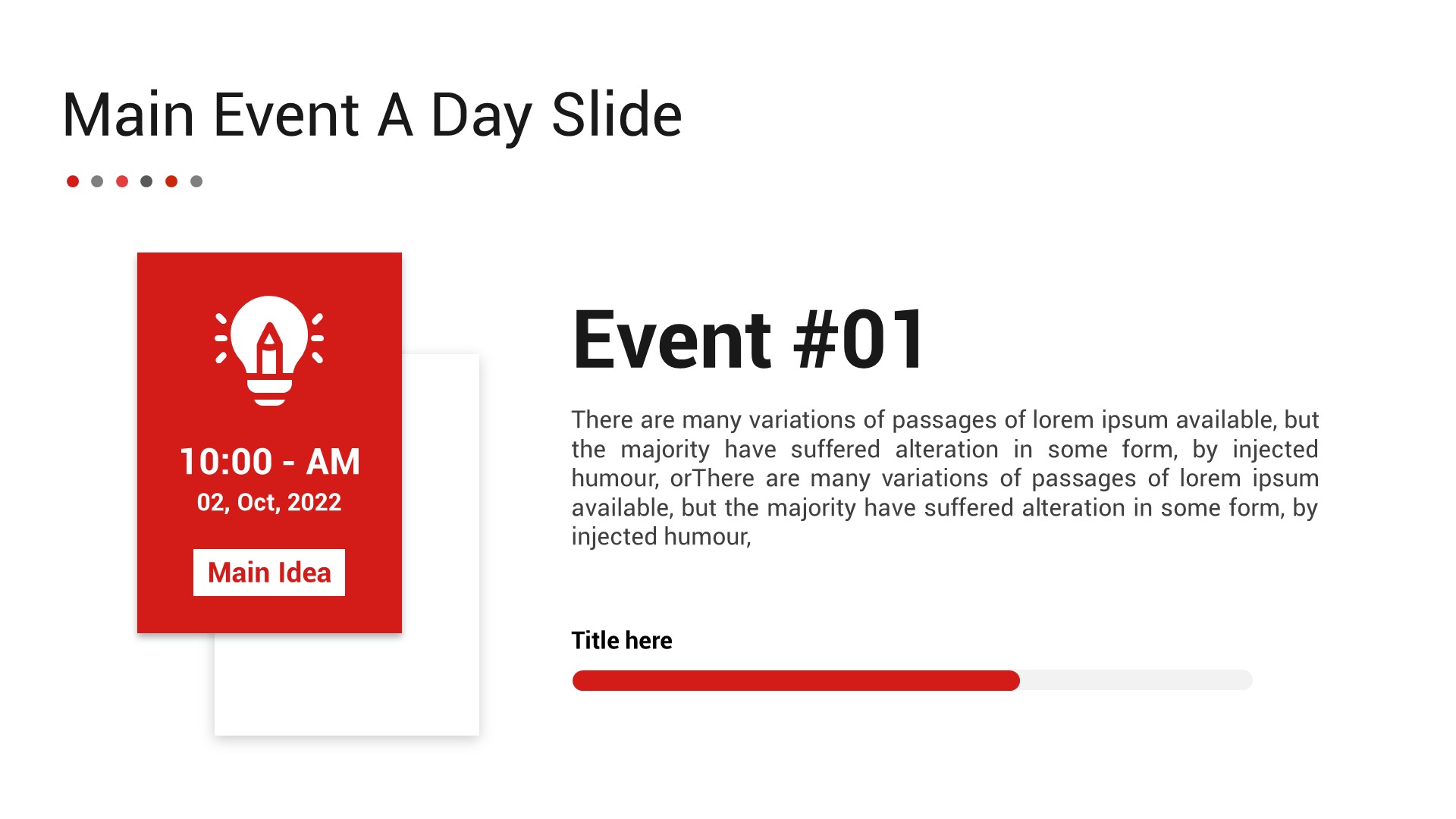 Main Event A Day Slide

10:00 - AM
02, Oct, 2022

Main Idea

Event #01

There are many variations of passages of lorem ipsum available, but the majority have suffered alteration in some form, by injected humour, orThere are many variations of passages of lorem ipsum available, but the majority have suffered alteration in some form, by injected humour,

Title here