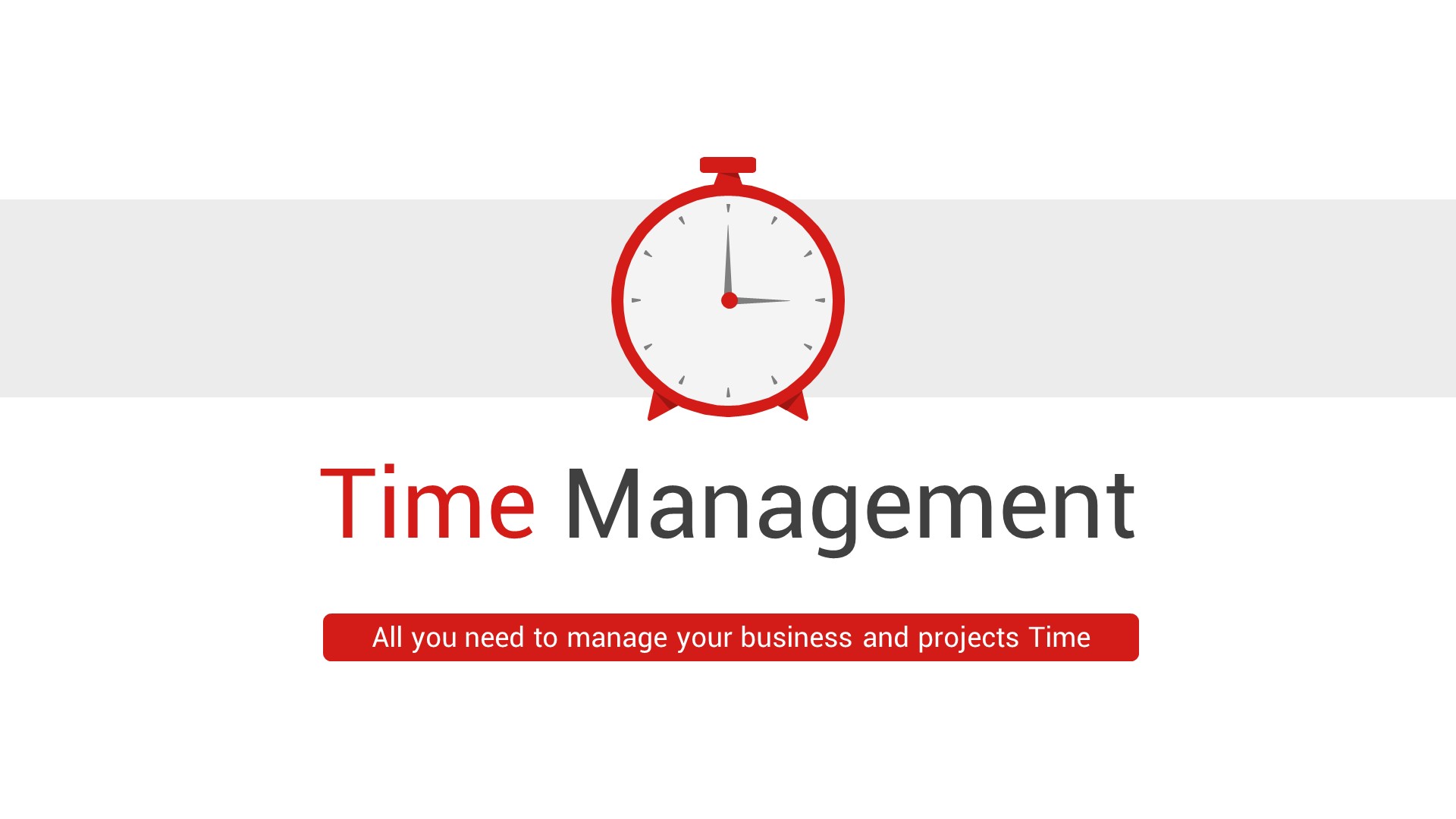 Time Management

All you need to manage your business and projects Time