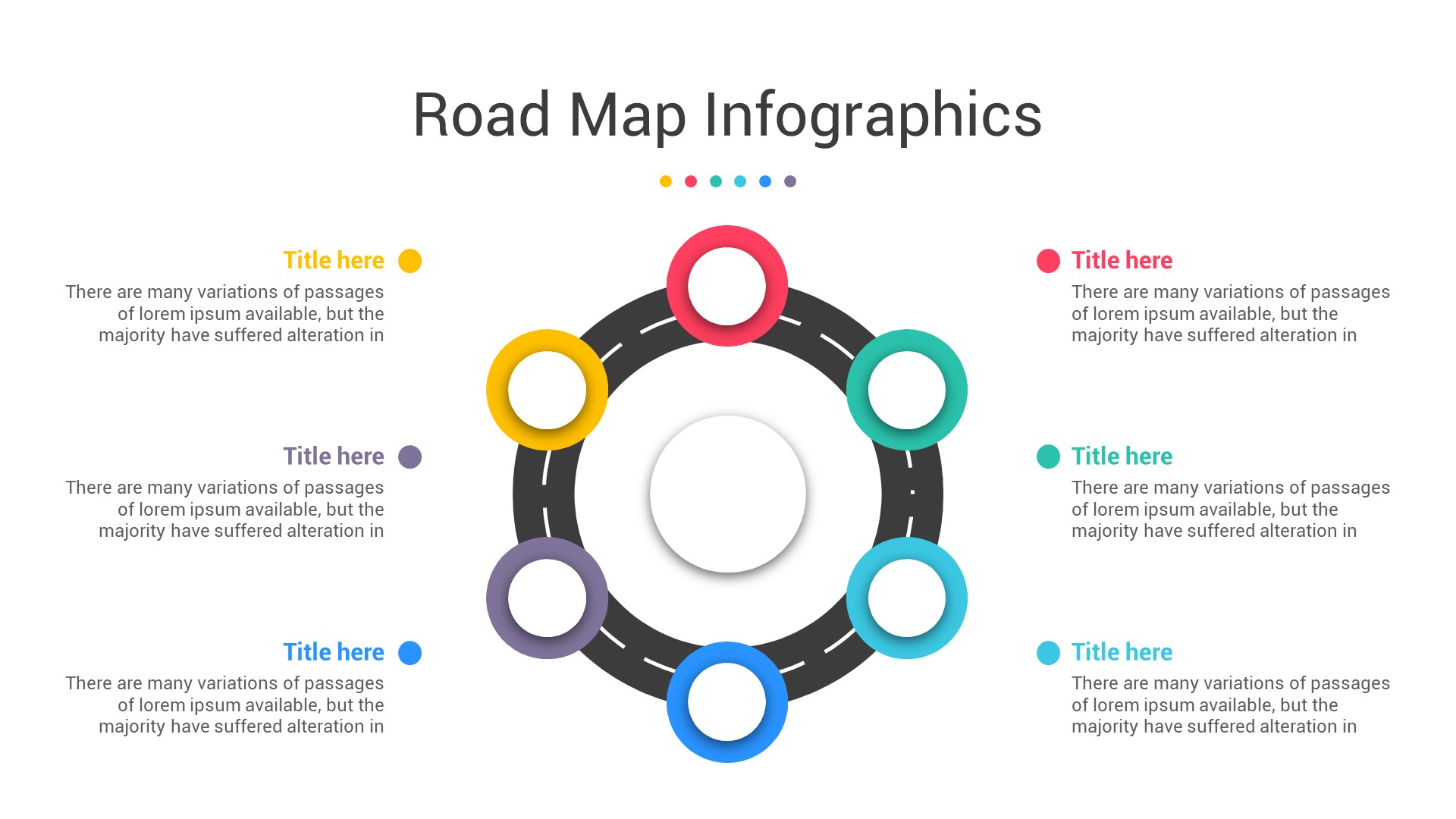 Road Map Infographics

Title here
There are many variations of passages of lorem ipsum available, but the majority have suffered alteration in

Title here
There are many variations of passages of lorem ipsum available, but the majority have suffered alteration in

Title here
There are many variations of passages of lorem ipsum available, but the majority have suffered alteration in

Title here
There are many variations of passages of lorem ipsum available, but the majority have suffered alteration in

Title here
There are many variations of passages of lorem ipsum available, but the majority have suffered alteration in

Title here
There are many variations of passages of lorem ipsum available, but the majority have suffered alteration in