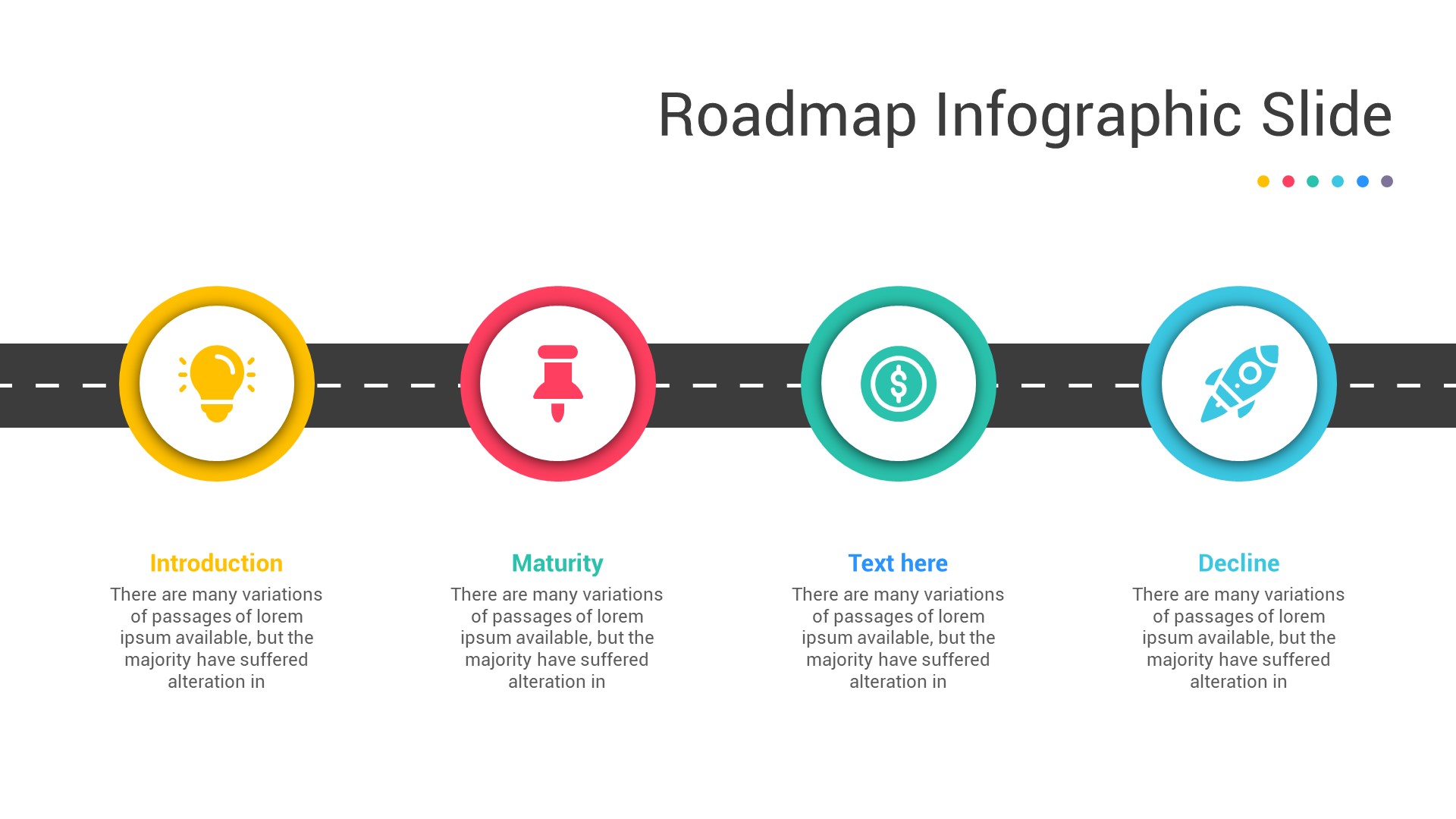 Roadmap Infographic Slide

Introduction
There are many variations of passages of lorem ipsum available, but the majority have suffered alteration in

Maturity
There are many variations of passages of lorem ipsum available, but the majority have suffered alteration in

Text here
There are many variations of passages of lorem ipsum available, but the majority have suffered alteration in

Decline
There are many variations of passages of lorem ipsum available, but the majority have suffered alteration in