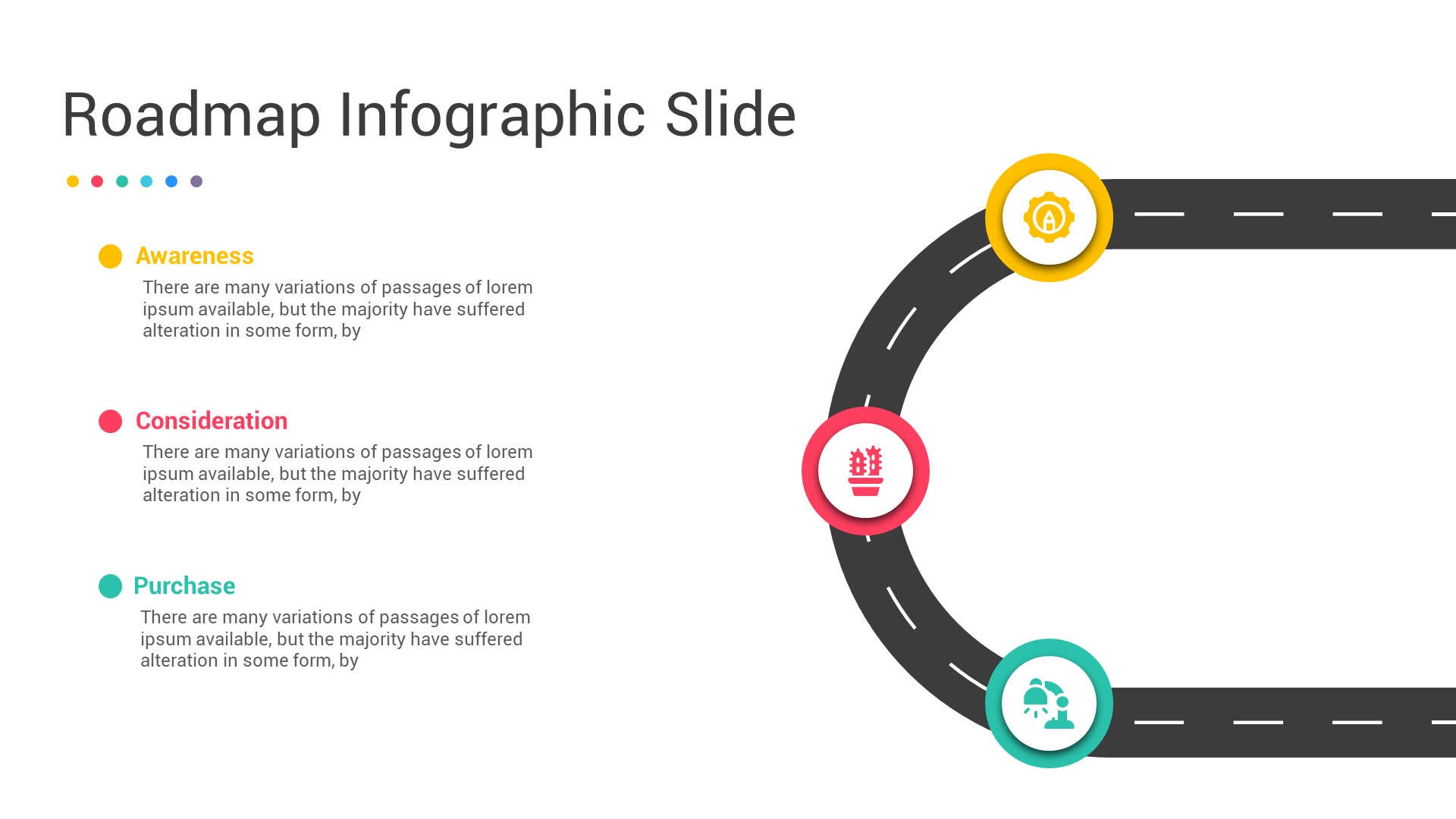 Roadmap Infographic Slide

Awareness

There are many variations of passages of lorem ipsum available, but the majority have suffered alteration in some form, by

Consideration

There are many variations of passages of lorem ipsum available, but the majority have suffered alteration in some form, by

Purchase

There are many variations of passages of lorem ipsum available, but the majority have suffered alteration in some form, by