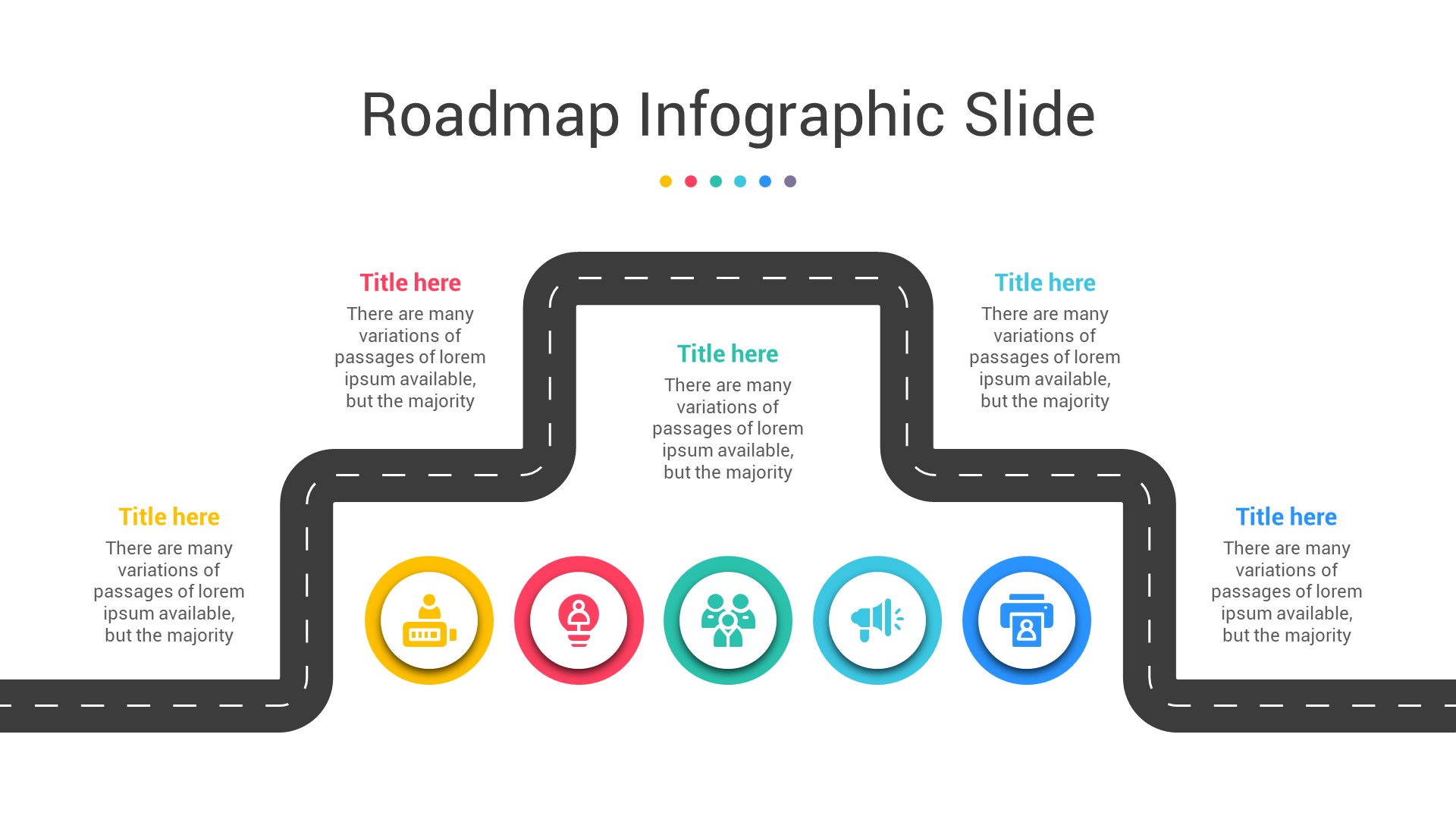 Roadmap Infographic Slide

Title here
There are many variations of passages of lorem ipsum available, but the majority

Title here
There are many variations of passages of lorem ipsum available, but the majority

Title here
There are many variations of passages of lorem ipsum available, but the majority

Title here
There are many variations of passages of lorem ipsum available, but the majority

Title here
There are many variations of passages of lorem ipsum available, but the majority