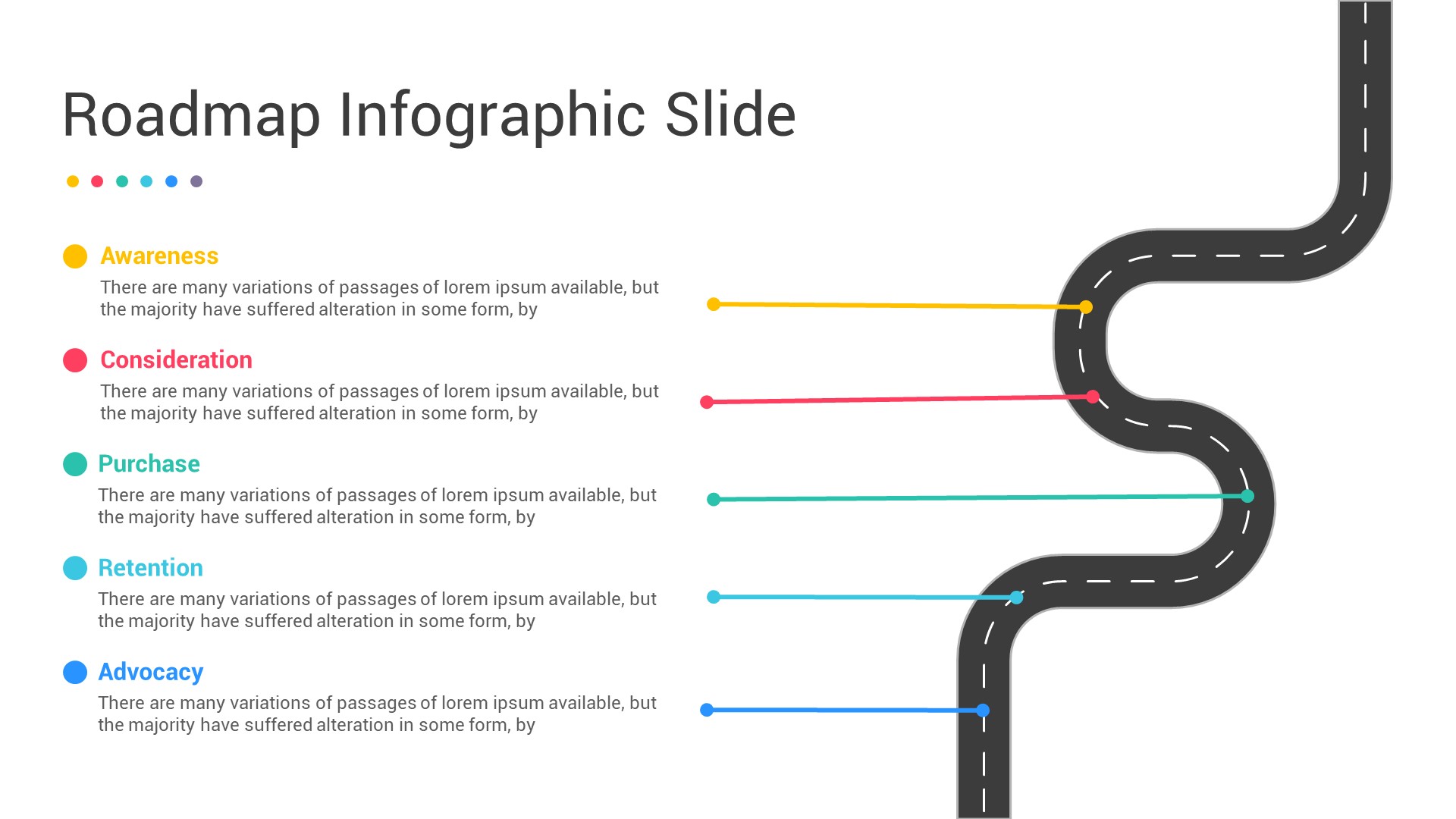 Roadmap Infographic Slide

Awareness
There are many variations of passages of lorem ipsum available, but the majority have suffered alteration in some form, by

Consideration
There are many variations of passages of lorem ipsum available, but the majority have suffered alteration in some form, by

Purchase
There are many variations of passages of lorem ipsum available, but the majority have suffered alteration in some form, by

Retention
There are many variations of passages of lorem ipsum available, but the majority have suffered alteration in some form, by

Advocacy
There are many variations of passages of lorem ipsum available, but the majority have suffered alteration in some form, by