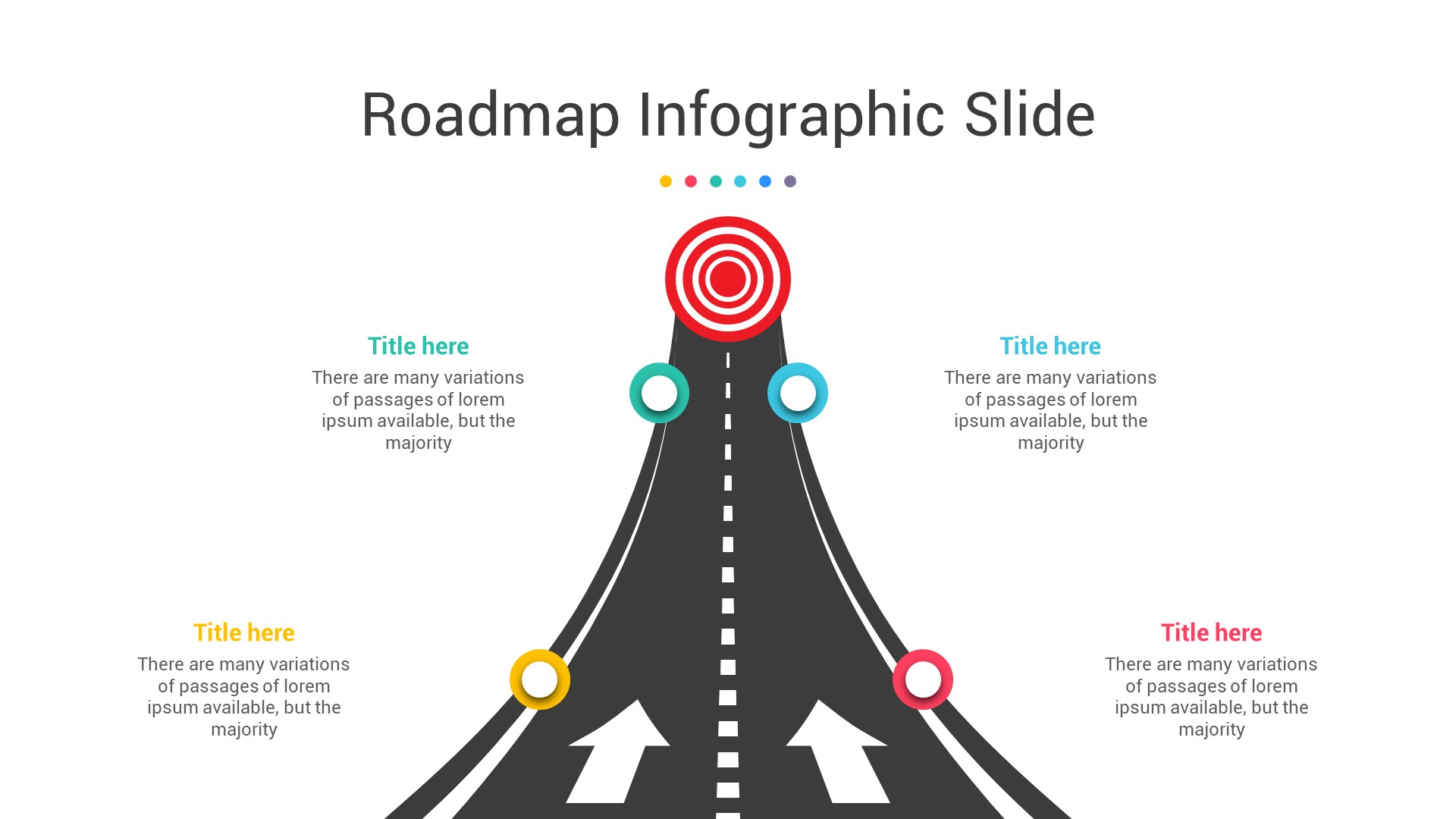 Roadmap Infographic Slide

Title here
There are many variations of passages of lorem ipsum available, but the majority

Title here
There are many variations of passages of lorem ipsum available, but the majority

Title here
There are many variations of passages of lorem ipsum available, but the majority

Title here
There are many variations of passages of lorem ipsum available, but the majority