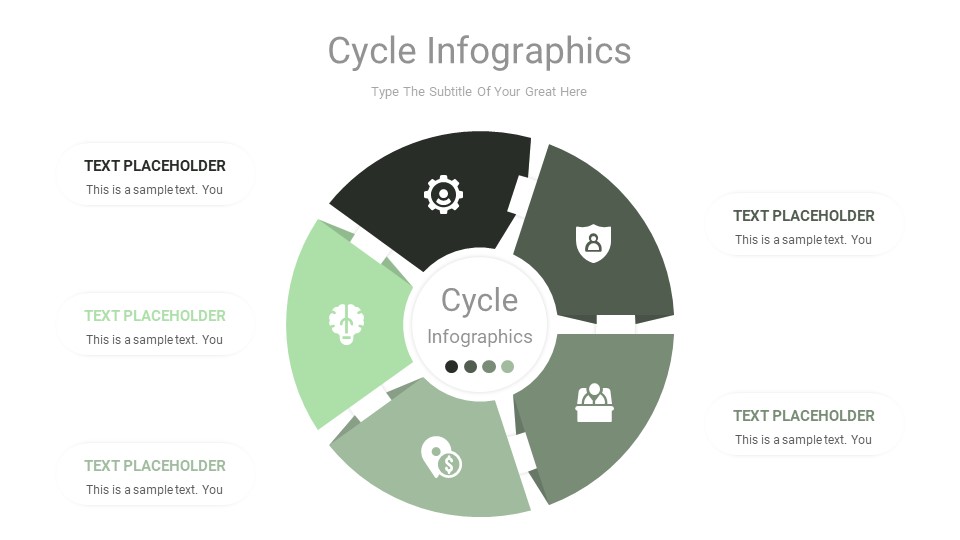 Cycle Infographics

Type The Subtitle Of Your Great Here

TEXT PLACEHOLDER
This is a sample text. You

TEXT PLACEHOLDER
This is a sample text. You

TEXT PLACEHOLDER
This is a sample text. You

Cycle
Infographics

TEXT PLACEHOLDER
This is a sample text. You

TEXT PLACEHOLDER
This is a sample text. You