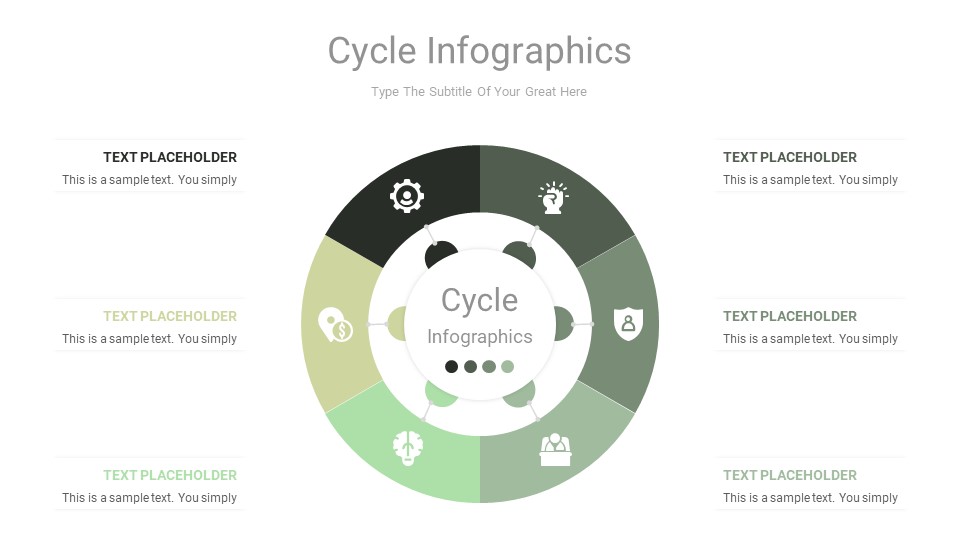 Cycle Infographics

Type The Subtitle Of Your Great Here

TEXT PLACEHOLDER
This is a sample text. You simply

TEXT PLACEHOLDER
This is a sample text. You simply

TEXT PLACEHOLDER
This is a sample text. You simply

Cycle
Infographics

TEXT PLACEHOLDER
This is a sample text. You simply

TEXT PLACEHOLDER
This is a sample text. You simply

TEXT PLACEHOLDER
This is a sample text. You simply