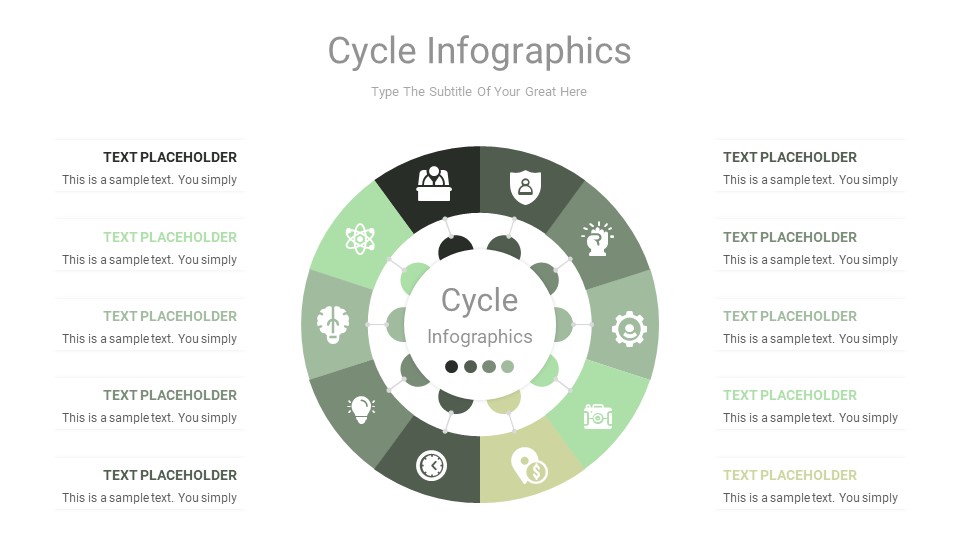 Cycle Infographics

Type The Subtitle Of Your Great Here

TEXT PLACEHOLDER
This is a sample text. You simply

TEXT PLACEHOLDER
This is a sample text. You simply

TEXT PLACEHOLDER
This is a sample text. You simply

TEXT PLACEHOLDER
This is a sample text. You simply

TEXT PLACEHOLDER
This is a sample text. You simply

Cycle
Infographics

TEXT PLACEHOLDER
This is a sample text. You simply

TEXT PLACEHOLDER
This is a sample text. You simply

TEXT PLACEHOLDER
This is a sample text. You simply

TEXT PLACEHOLDER
This is a sample text. You simply

TEXT PLACEHOLDER
This is a sample text. You simply