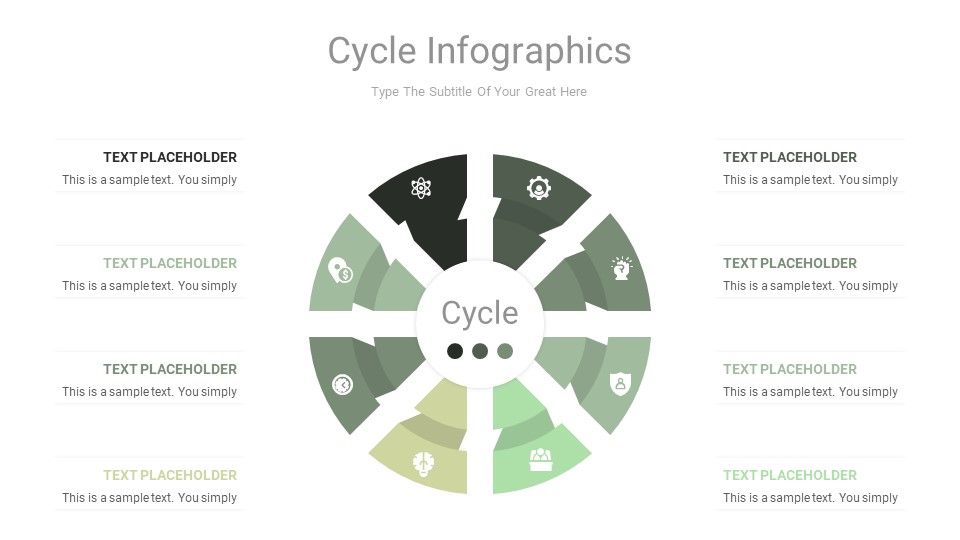 Cycle Infographics

Type The Subtitle Of Your Great Here

TEXT PLACEHOLDER
This is a sample text. You simply

TEXT PLACEHOLDER
This is a sample text. You simply

TEXT PLACEHOLDER
This is a sample text. You simply

TEXT PLACEHOLDER
This is a sample text. You simply

Cycle

TEXT PLACEHOLDER
This is a sample text. You simply

TEXT PLACEHOLDER
This is a sample text. You simply

TEXT PLACEHOLDER
This is a sample text. You simply

TEXT PLACEHOLDER
This is a sample text. You simply