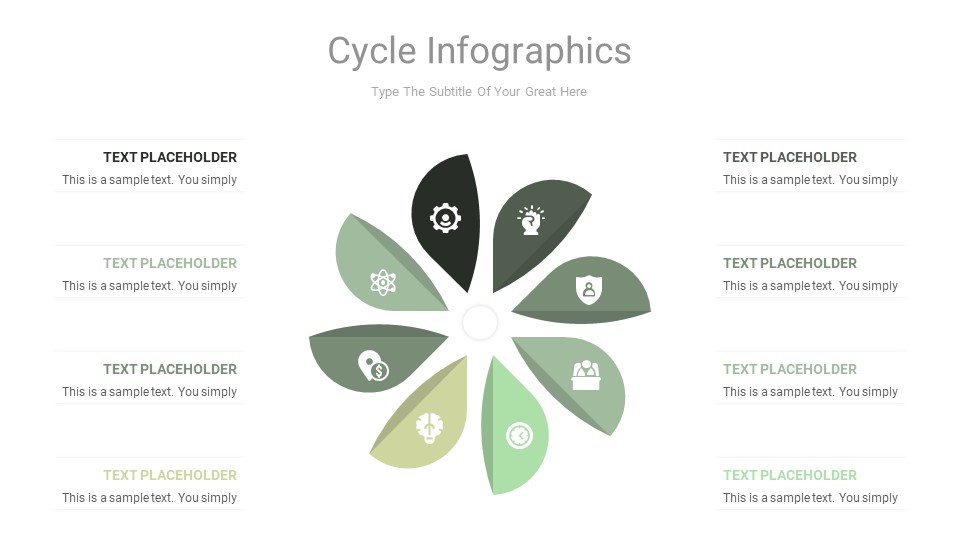 Cycle Infographics

Type The Subtitle Of Your Great Here

TEXT PLACEHOLDER
This is a sample text. You simply

TEXT PLACEHOLDER
This is a sample text. You simply

TEXT PLACEHOLDER
This is a sample text. You simply

TEXT PLACEHOLDER
This is a sample text. You simply

TEXT PLACEHOLDER
This is a sample text. You simply

TEXT PLACEHOLDER
This is a sample text. You simply

TEXT PLACEHOLDER
This is a sample text. You simply

TEXT PLACEHOLDER
This is a sample text. You simply