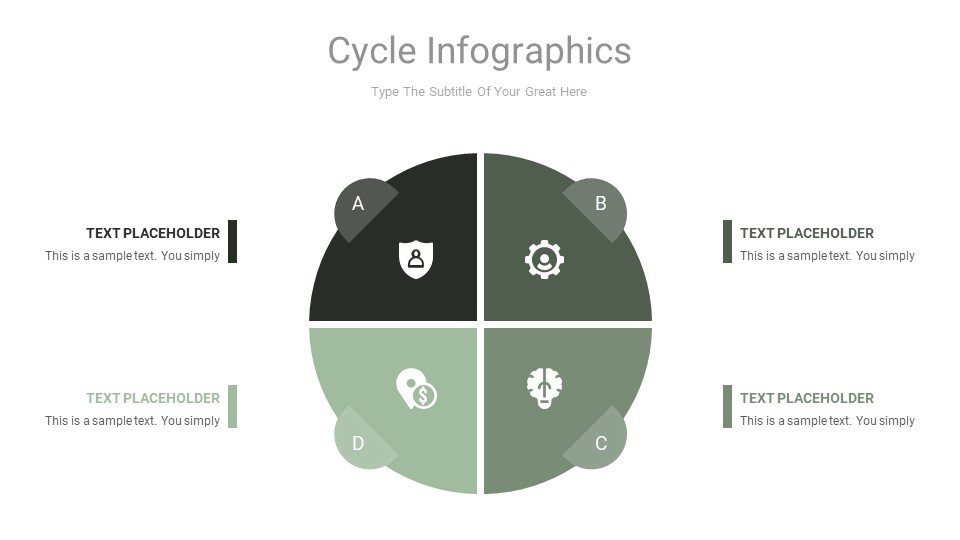 Cycle Infographics

Type The Subtitle Of Your Great Here

TEXT PLACEHOLDER
This is a sample text. You simply

A

B

TEXT PLACEHOLDER
This is a sample text. You simply

TEXT PLACEHOLDER
This is a sample text. You simply

D

C

TEXT PLACEHOLDER
This is a sample text. You simply