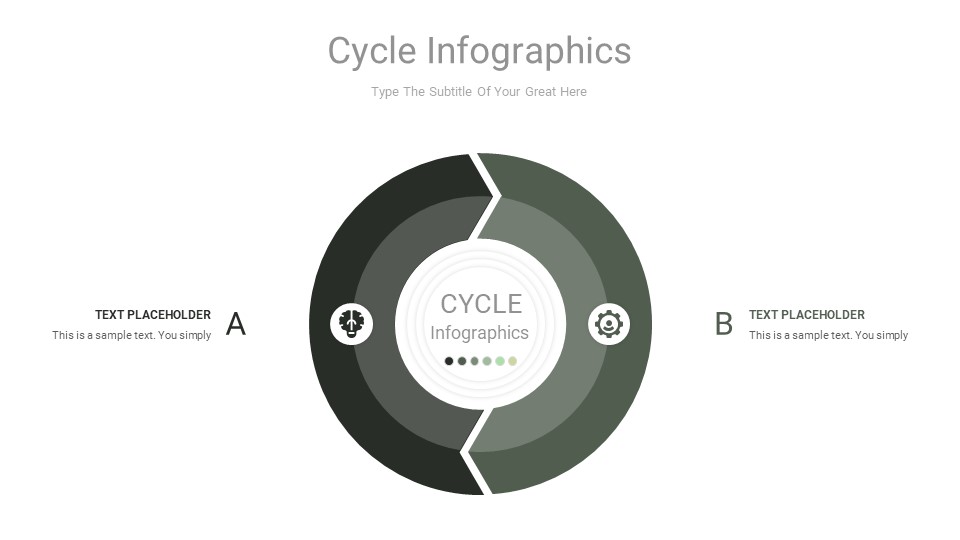 Cycle Infographics

Type The Subtitle Of Your Great Here

TEXT PLACEHOLDER
This is a sample text. You simply

A

CYCLE
Infographics

B

TEXT PLACEHOLDER
This is a sample text. You simply