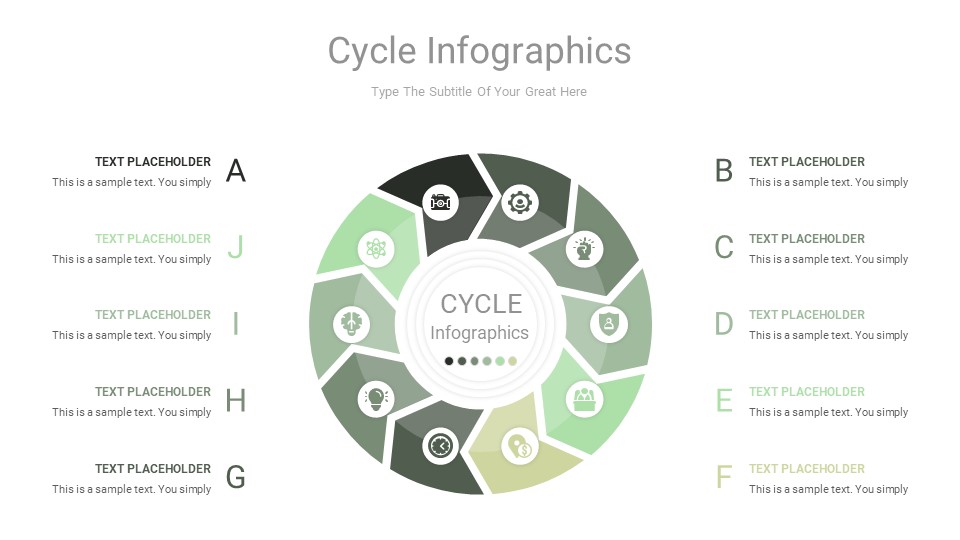 Cycle Infographics

Type The Subtitle Of Your Great Here

TEXT PLACEHOLDER
This is a sample text. You simply

A

TEXT PLACEHOLDER
This is a sample text. You simply

J

TEXT PLACEHOLDER
This is a sample text. You simply

I

TEXT PLACEHOLDER
This is a sample text. You simply

H

TEXT PLACEHOLDER
This is a sample text. You simply

G

CYCLE
Infographics

B

TEXT PLACEHOLDER
This is a sample text. You simply

C

TEXT PLACEHOLDER
This is a sample text. You simply

D

TEXT PLACEHOLDER
This is a sample text. You simply

E

TEXT PLACEHOLDER
This is a sample text. You simply

F

TEXT PLACEHOLDER
This is a sample text. You simply