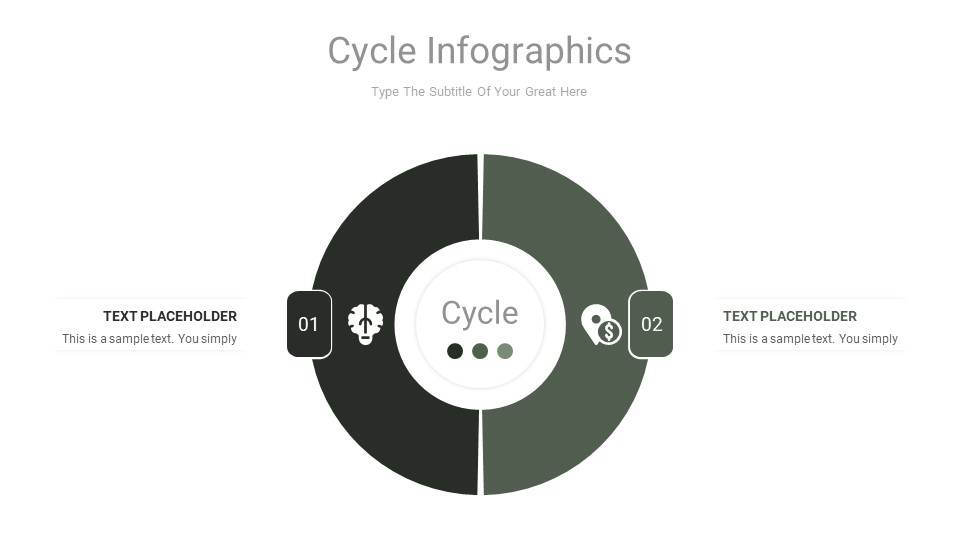 Cycle Infographics

Type The Subtitle Of Your Great Here

TEXT PLACEHOLDER

This is a sample text. You simply

01

Cycle

02

TEXT PLACEHOLDER

This is a sample text. You simply