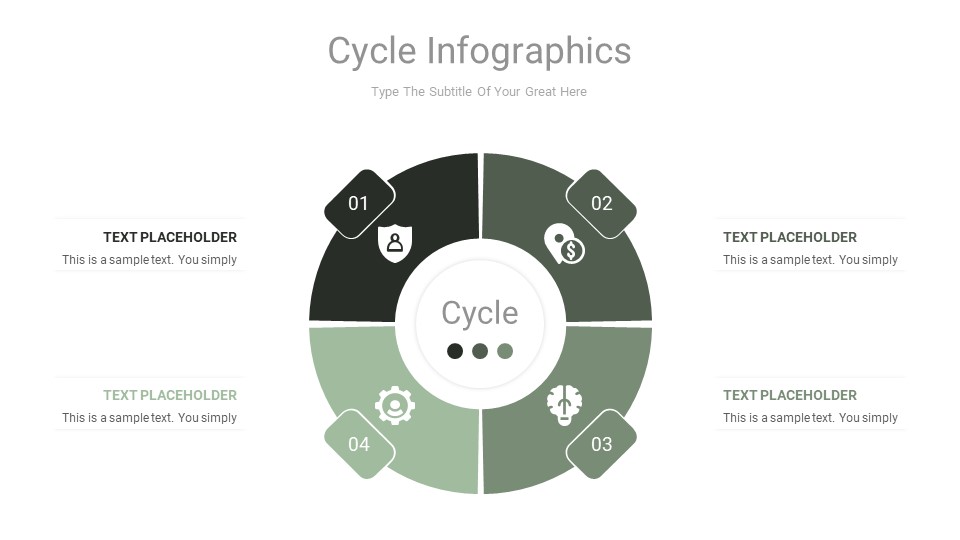 Cycle Infographics

Type The Subtitle Of Your Great Here

TEXT PLACEHOLDER
This is a sample text. You simply

TEXT PLACEHOLDER
This is a sample text. You simply

01

02

Cycle

04

03

TEXT PLACEHOLDER
This is a sample text. You simply

TEXT PLACEHOLDER
This is a sample text. You simply