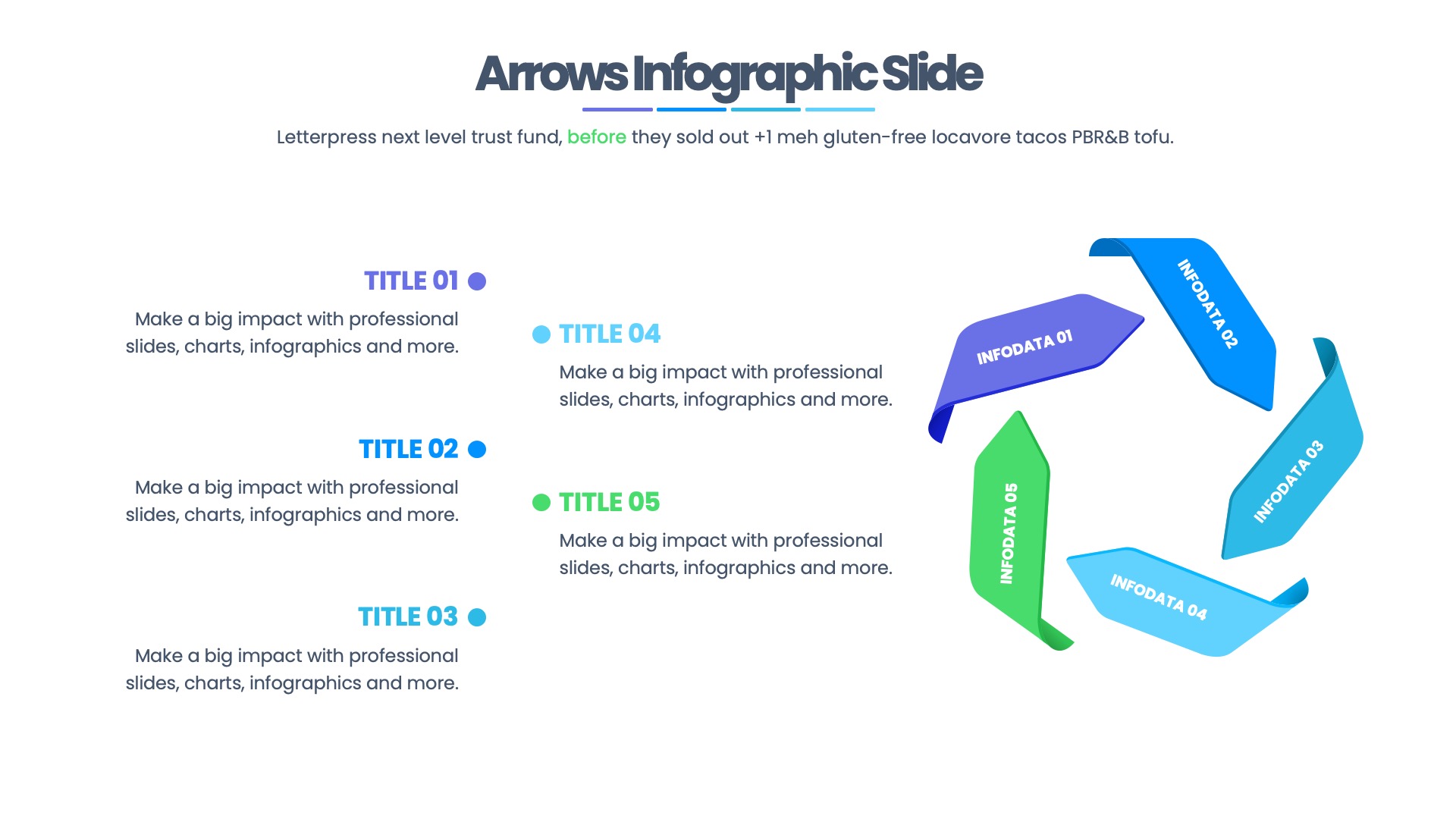 Arrows Infographic Slide

Letterpress next level trust fund, before they sold out +1 meh gluten-free locavore tacos PBR&B tofu.

TITLE 01

Make a big impact with professional slides, charts, infographics and more.

TITLE 02

Make a big impact with professional slides, charts, infographics and more.

TITLE 03

Make a big impact with professional slides, charts, infographics and more.

TITLE 04

Make a big impact with professional slides, charts, infographics and more.

TITLE 05

Make a big impact with professional slides, charts, infographics and more.

INFODATA 01

INFODATA 02

INFODATA 03

INFODATA 04

INFODATA 05