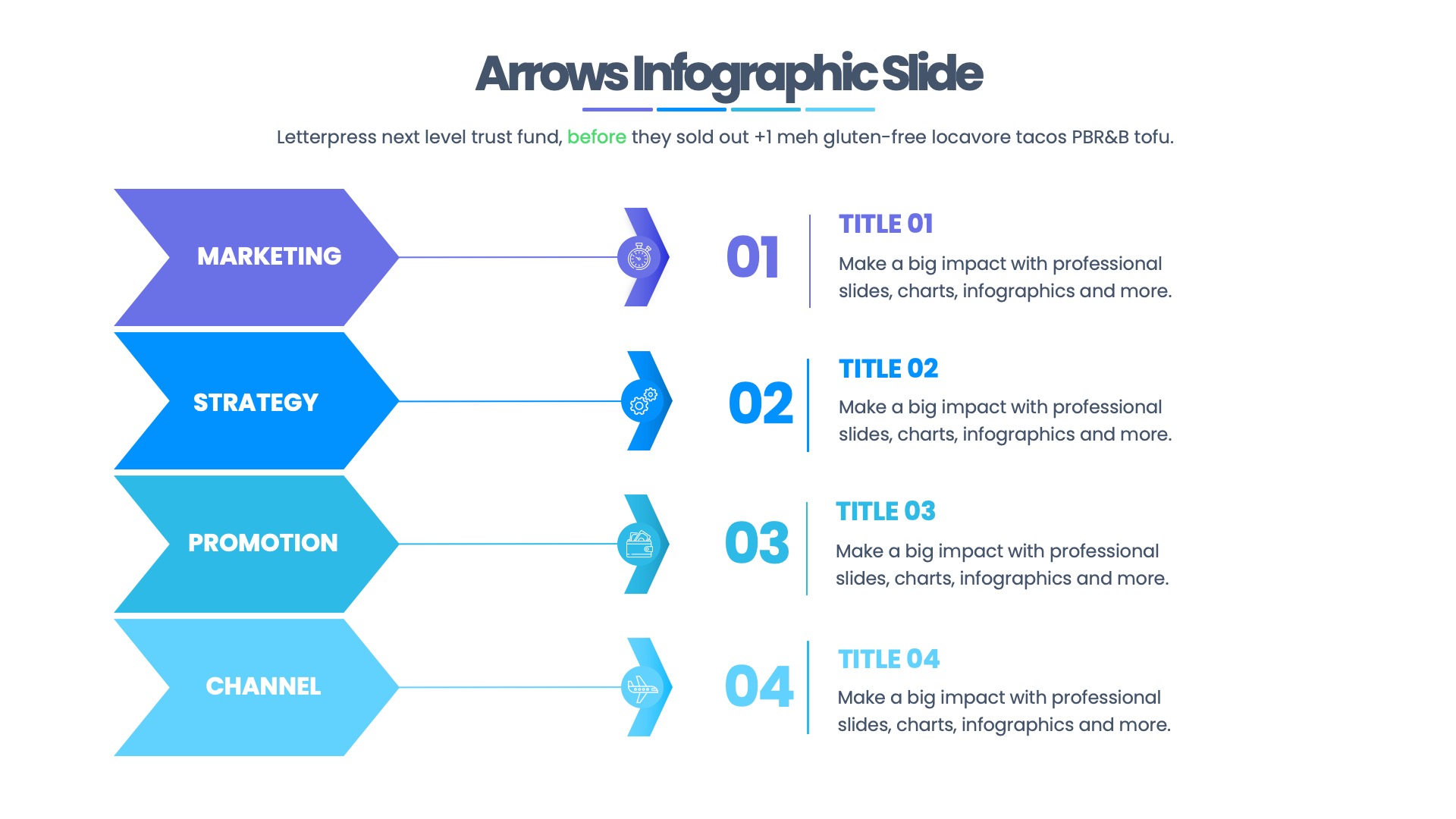 Arrows Infographic Slide

Letterpress next level trust fund, before they sold out +1 meh gluten-free locavore tacos PBR&B tofu.

MARKETING

01

TITLE 01

Make a big impact with professional slides, charts, infographics and more.

STRATEGY

02

TITLE 02

Make a big impact with professional slides, charts, infographics and more.

PROMOTION

03

TITLE 03

Make a big impact with professional slides, charts, infographics and more.

CHANNEL

04

TITLE 04

Make a big impact with professional slides, charts, infographics and more.