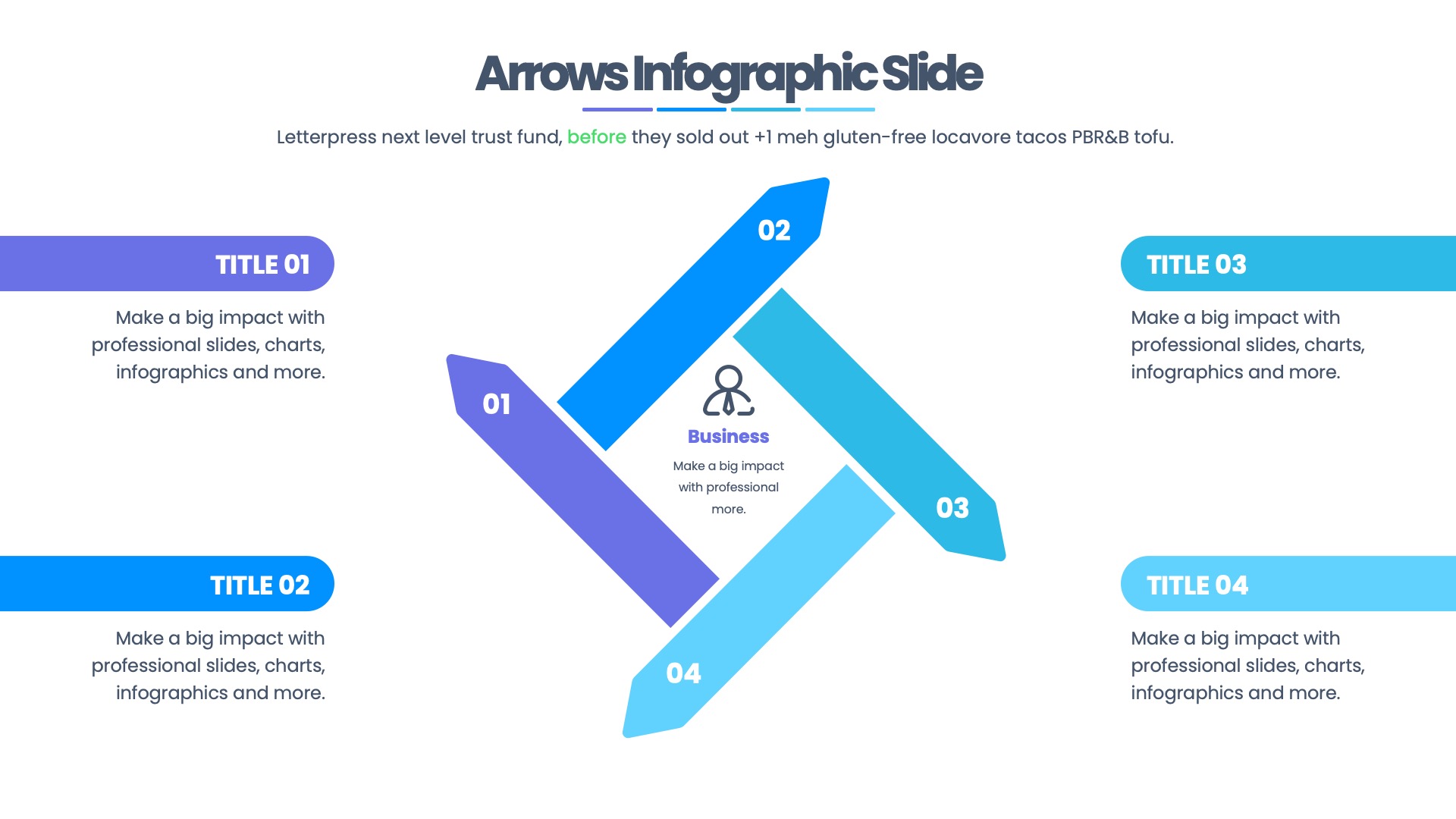 Arrows Infographic Slide

Letterpress next level trust fund, before they sold out +1 meh gluten-free locavore tacos PBR&B tofu.

TITLE 01

Make a big impact with professional slides, charts, infographics and more.

TITLE 02

Make a big impact with professional slides, charts, infographics and more.

02

01

Business

Make a big impact with professional more.

03

04

TITLE 03

Make a big impact with professional slides, charts, infographics and more.

TITLE 04

Make a big impact with professional slides, charts, infographics and more.