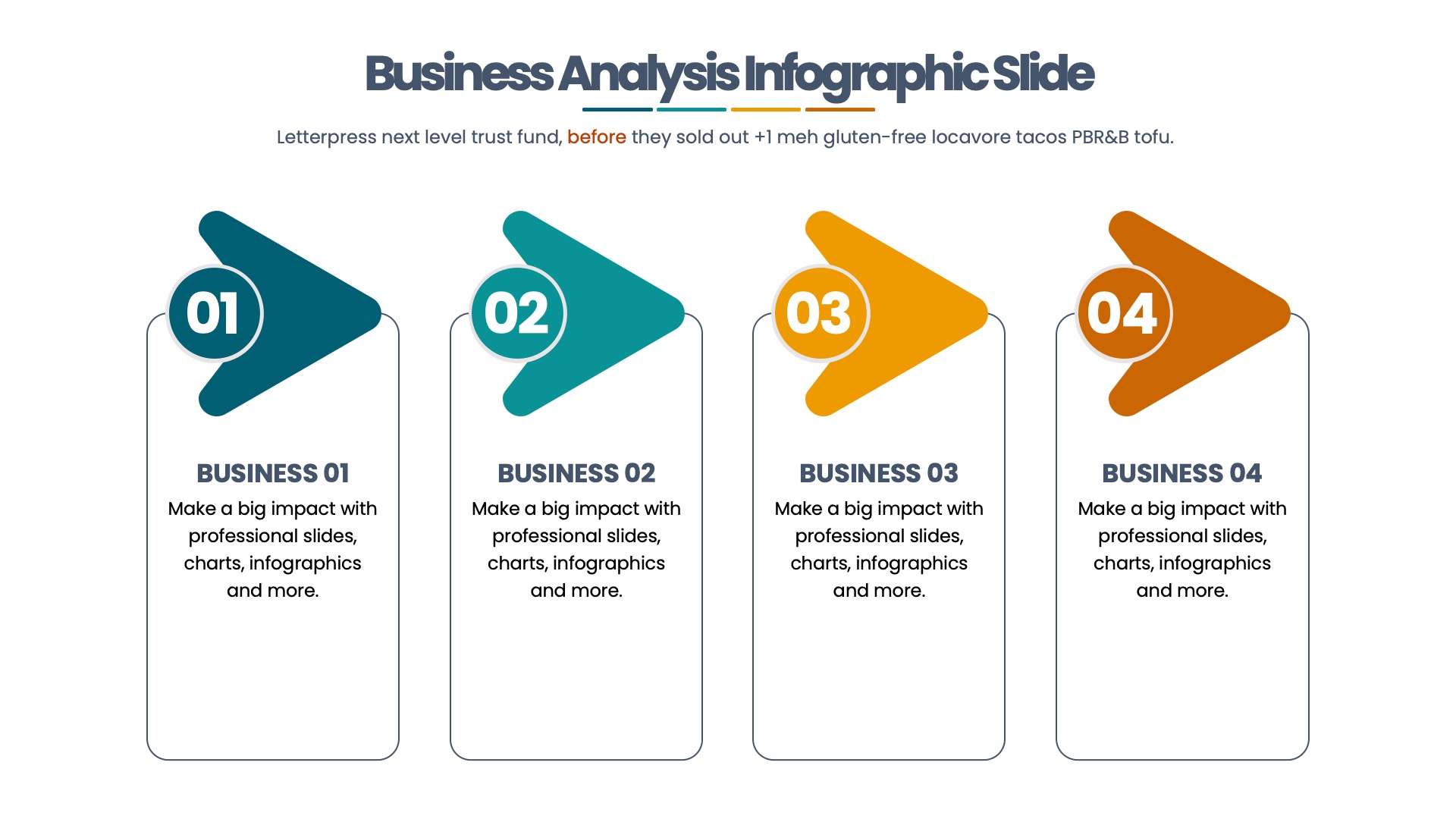 Business Analysis Infographic Slide

Letterpress next level trust fund, before they sold out +1 meh gluten-free locavore tacos PBR&B tofu.

01

BUSINESS 01

Make a big impact with professional slides, charts, infographics and more.

02

BUSINESS 02

Make a big impact with professional slides, charts, infographics and more.

03

BUSINESS 03

Make a big impact with professional slides, charts, infographics and more.

04

BUSINESS 04

Make a big impact with professional slides, charts, infographics and more.