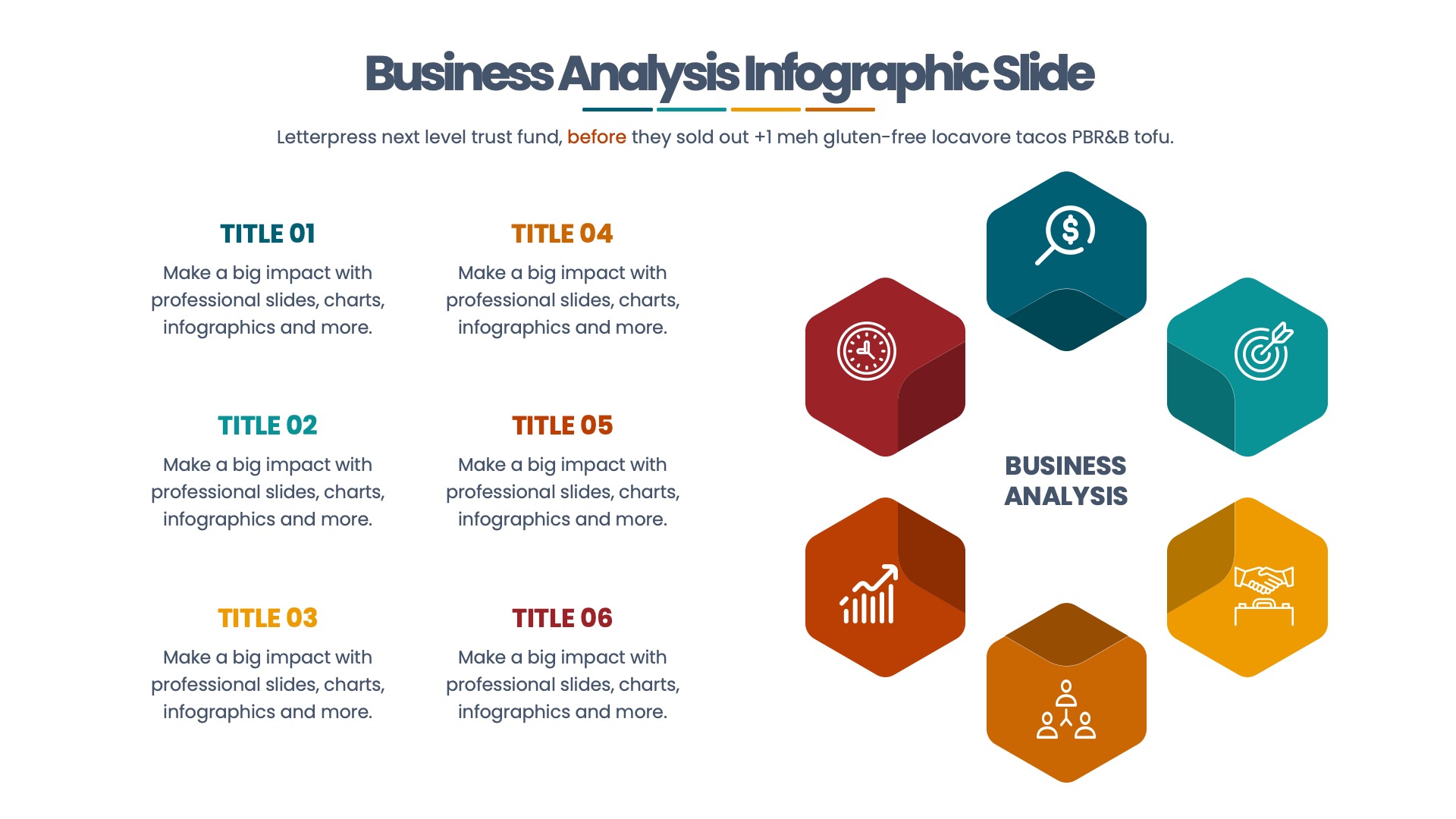 Business Analysis Infographic Slide

Letterpress next level trust fund, before they sold out +1 meh gluten-free locavore tacos PBR&B tofu.

TITLE 01

Make a big impact with professional slides, charts, infographics and more.

TITLE 02

Make a big impact with professional slides, charts, infographics and more.

TITLE 03

Make a big impact with professional slides, charts, infographics and more.

TITLE 04

Make a big impact with professional slides, charts, infographics and more.

TITLE 05

Make a big impact with professional slides, charts, infographics and more.

TITLE 06

Make a big impact with professional slides, charts, infographics and more.

BUSINESS ANALYSIS