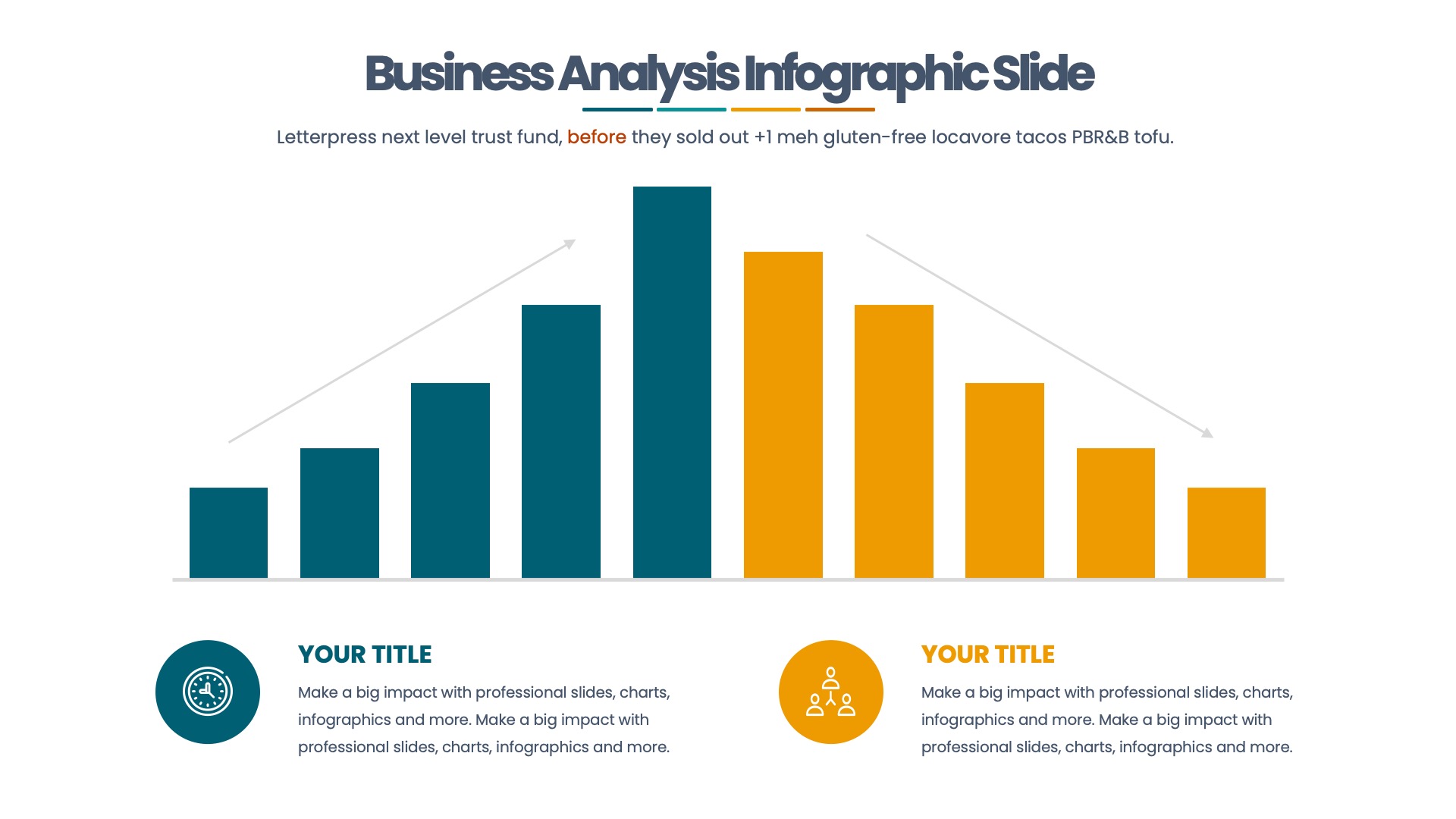 Business Analysis Infographic Slide

Letterpress next level trust fund, before they sold out +1 meh gluten-free locavore tacos PBR&B tofu.

YOUR TITLE

Make a big impact with professional slides, charts, infographics and more. Make a big impact with professional slides, charts, infographics and more.

YOUR TITLE

Make a big impact with professional slides, charts, infographics and more. Make a big impact with professional slides, charts, infographics and more.