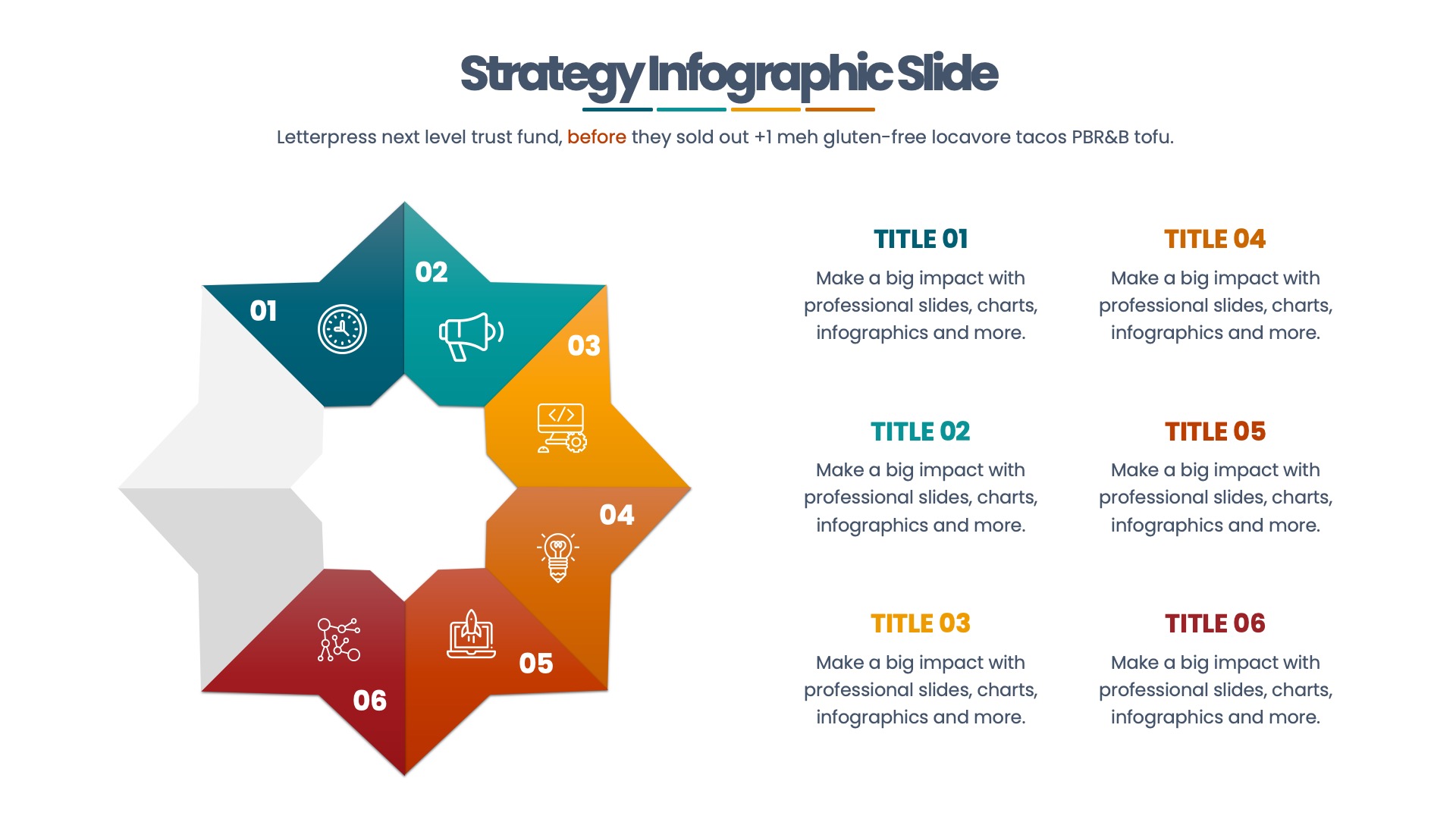 Strategy Infographic Slide

Letterpress next level trust fund, before they sold out +1 meh gluten-free locavore tacos PBR&B tofu.

01
02
03
04
05
06

TITLE 01
Make a big impact with professional slides, charts, infographics and more.

TITLE 02
Make a big impact with professional slides, charts, infographics and more.

TITLE 03
Make a big impact with professional slides, charts, infographics and more.

TITLE 04
Make a big impact with professional slides, charts, infographics and more.

TITLE 05
Make a big impact with professional slides, charts, infographics and more.

TITLE 06
Make a big impact with professional slides, charts, infographics and more.