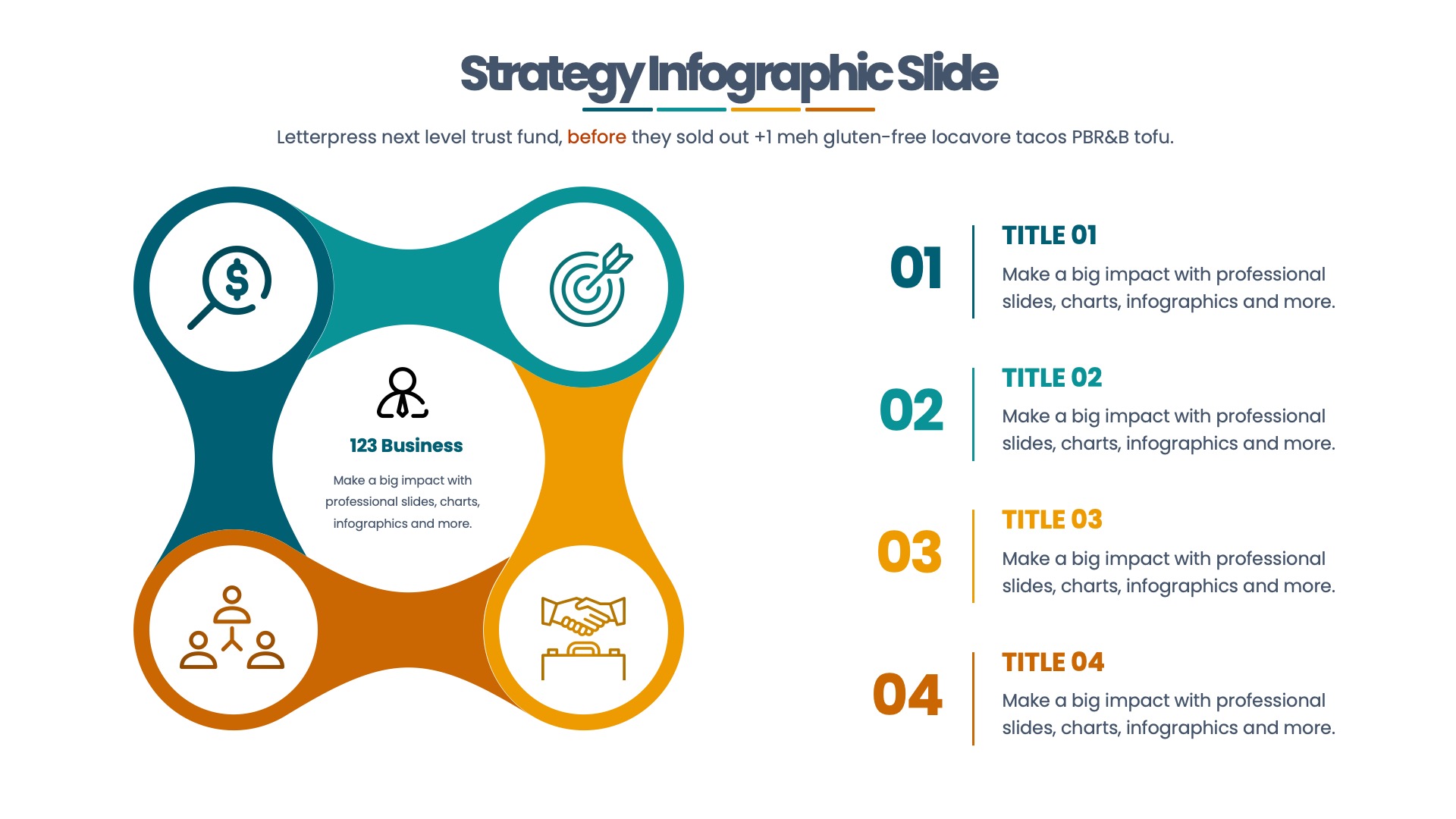 Strategy Infographic Slide

Letterpress next level trust fund, before they sold out +1 meh gluten-free locavore tacos PBR&B tofu.

123 Business

Make a big impact with professional slides, charts, infographics and more.

01

TITLE 01

Make a big impact with professional slides, charts, infographics and more.

02

TITLE 02

Make a big impact with professional slides, charts, infographics and more.

03

TITLE 03

Make a big impact with professional slides, charts, infographics and more.

04

TITLE 04

Make a big impact with professional slides, charts, infographics and more.