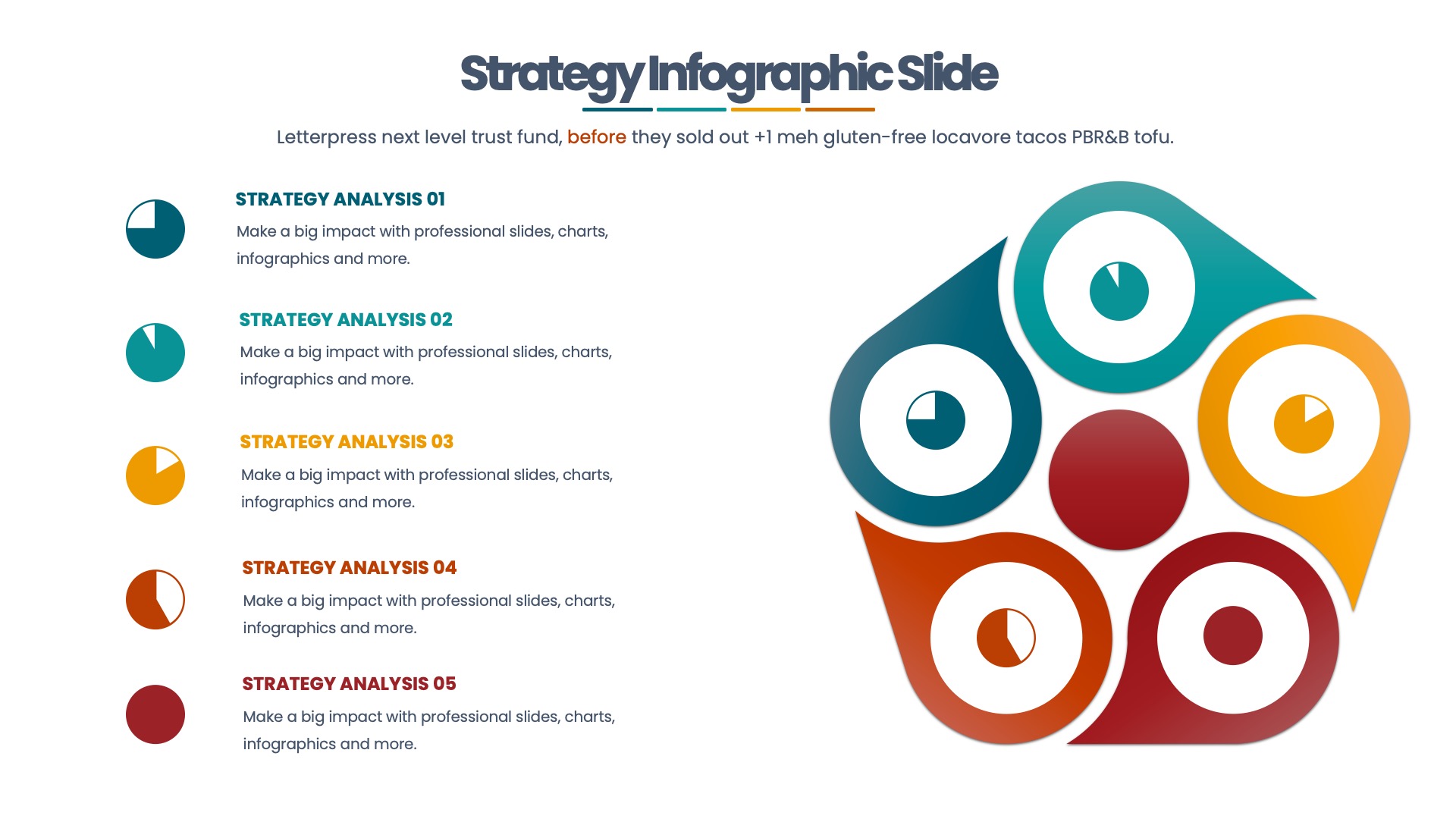 Strategy Infographic Slide

Letterpress next level trust fund, before they sold out +1 meh gluten-free locavore tacos PBR&B tofu.

STRATEGY ANALYSIS 01

Make a big impact with professional slides, charts, infographics and more.

STRATEGY ANALYSIS 02

Make a big impact with professional slides, charts, infographics and more.

STRATEGY ANALYSIS 03

Make a big impact with professional slides, charts, infographics and more.

STRATEGY ANALYSIS 04

Make a big impact with professional slides, charts, infographics and more.

STRATEGY ANALYSIS 05

Make a big impact with professional slides, charts, infographics and more.