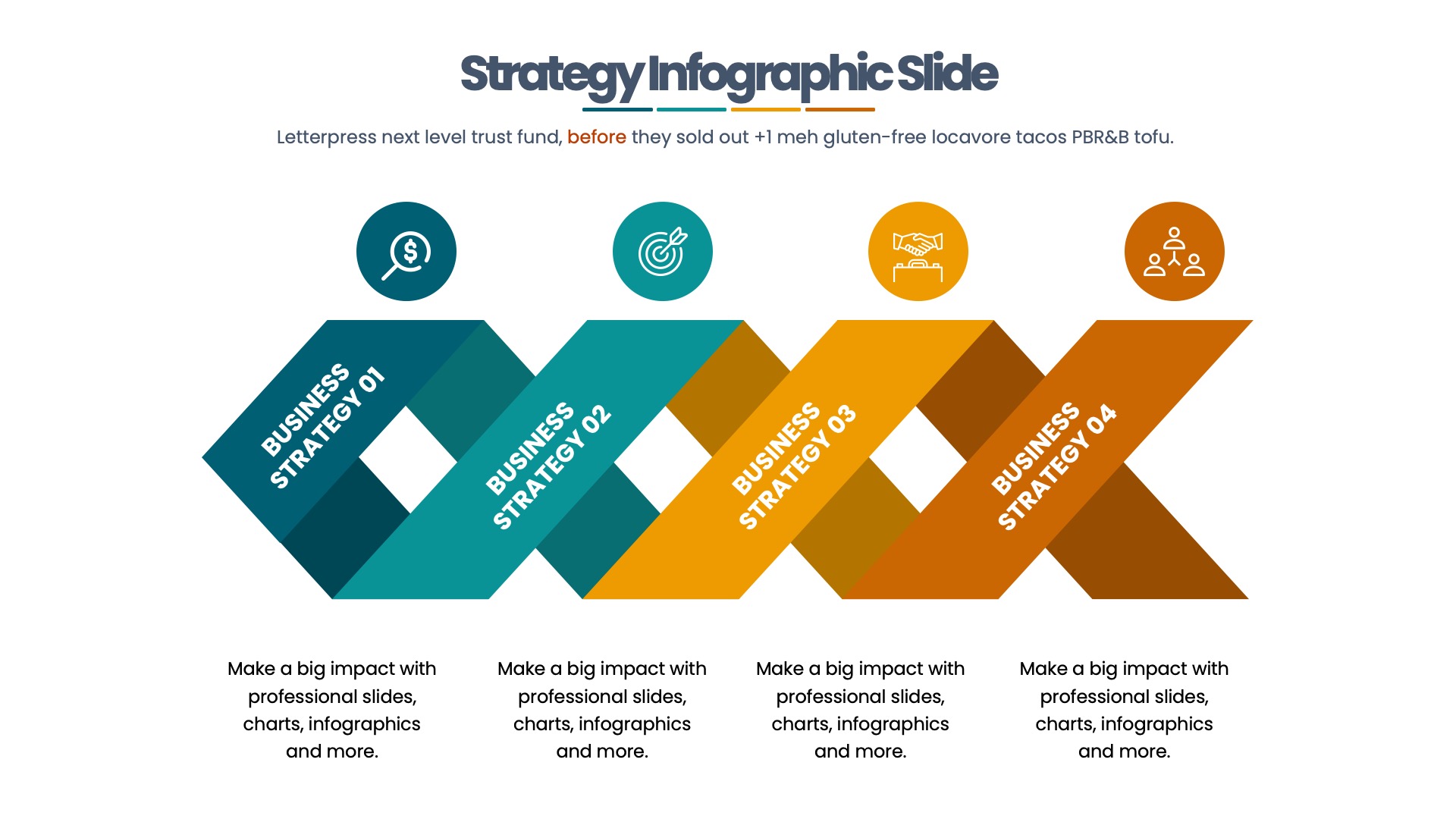 Strategy Infographic Slide

Letterpress next level trust fund, before they sold out +1 meh gluten-free locavore tacos PBR&B tofu.

BUSINESS STRATEGY 01

BUSINESS STRATEGY 02

BUSINESS STRATEGY 03

BUSINESS STRATEGY 04

Make a big impact with professional slides, charts, infographics and more.

Make a big impact with professional slides, charts, infographics and more.

Make a big impact with professional slides, charts, infographics and more.

Make a big impact with professional slides, charts, infographics and more.