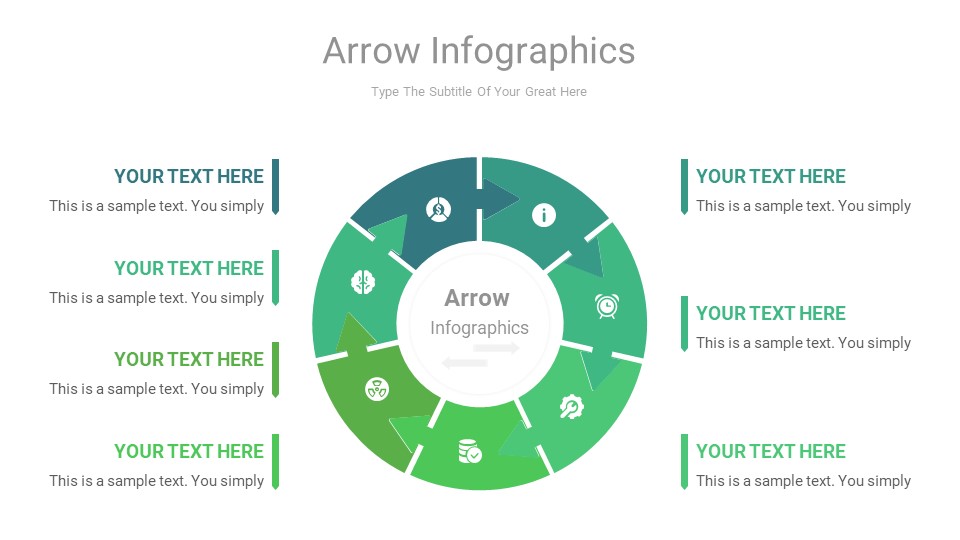 Arrow Infographics

Type The Subtitle Of Your Great Here

YOUR TEXT HERE
This is a sample text. You simply

YOUR TEXT HERE
This is a sample text. You simply

YOUR TEXT HERE
This is a sample text. You simply

YOUR TEXT HERE
This is a sample text. You simply

Arrow
Infographics

YOUR TEXT HERE
This is a sample text. You simply

YOUR TEXT HERE
This is a sample text. You simply

YOUR TEXT HERE
This is a sample text. You simply