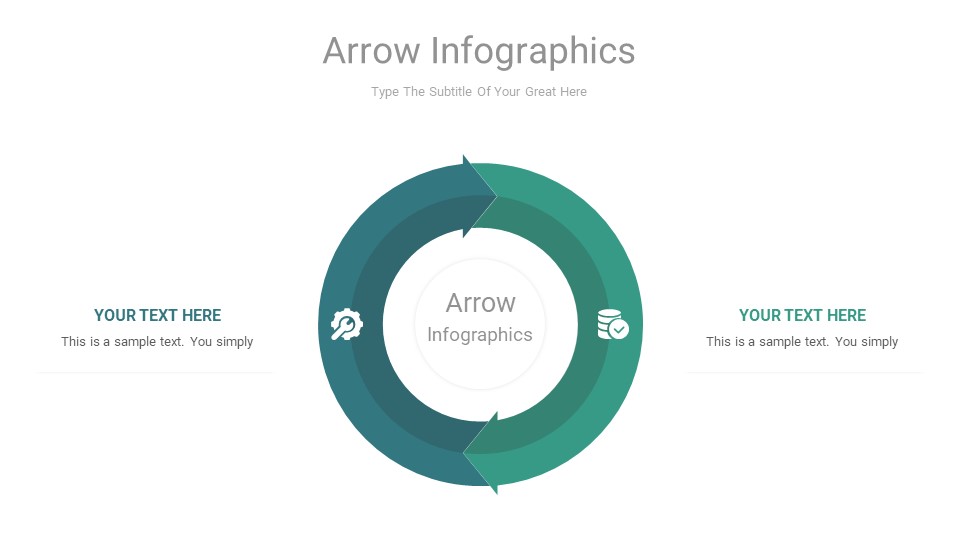 Arrow Infographics

Type The Subtitle Of Your Great Here

YOUR TEXT HERE

This is a sample text. You simply

Arrow Infographics

YOUR TEXT HERE

This is a sample text. You simply