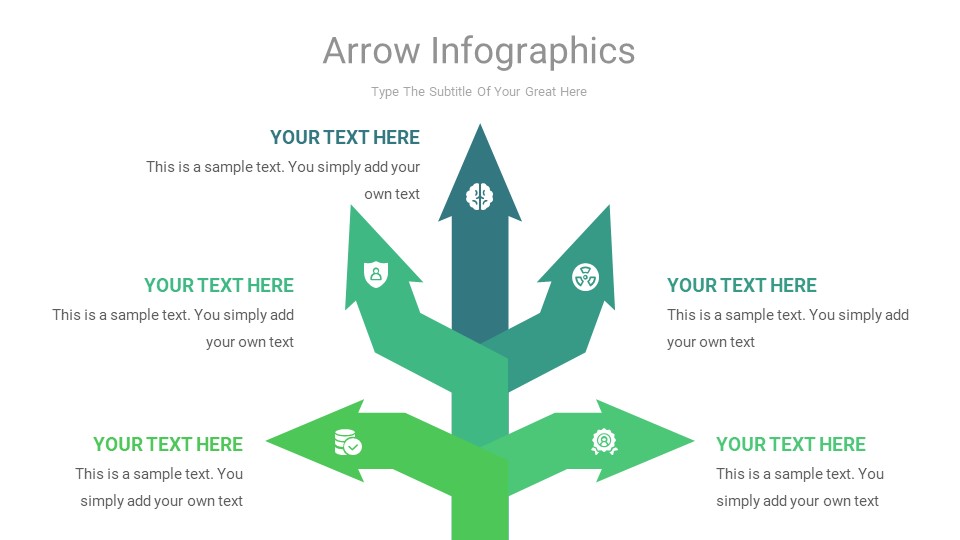 Arrow Infographics

Type The Subtitle Of Your Great Here

YOUR TEXT HERE
This is a sample text. You simply add your own text

YOUR TEXT HERE
This is a sample text. You simply add your own text

YOUR TEXT HERE
This is a sample text. You simply add your own text

YOUR TEXT HERE
This is a sample text. You simply add your own text

YOUR TEXT HERE
This is a sample text. You simply add your own text