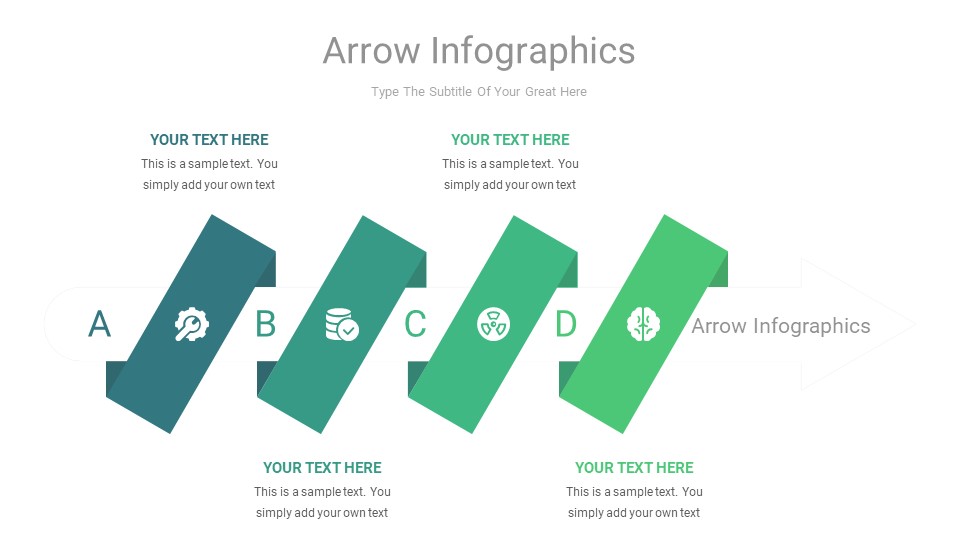 Arrow Infographics

Type The Subtitle Of Your Great Here

YOUR TEXT HERE
This is a sample text. You simply add your own text

YOUR TEXT HERE
This is a sample text. You simply add your own text

A

B

C

D

Arrow Infographics

YOUR TEXT HERE
This is a sample text. You simply add your own text

YOUR TEXT HERE
This is a sample text. You simply add your own text