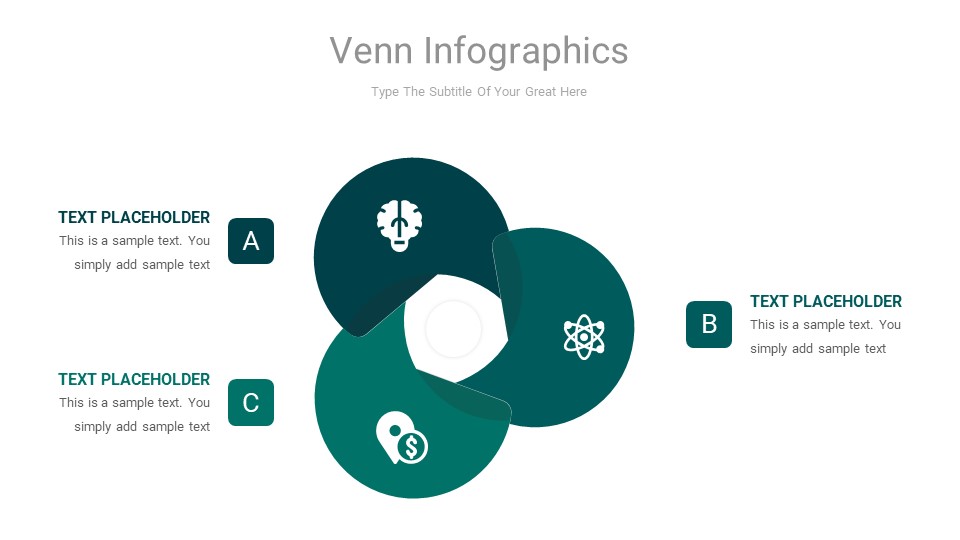 Venn Infographics

Type The Subtitle Of Your Great Here

TEXT PLACEHOLDER
This is a sample text. You simply add sample text

A

TEXT PLACEHOLDER
This is a sample text. You simply add sample text

C

B

TEXT PLACEHOLDER
This is a sample text. You simply add sample text