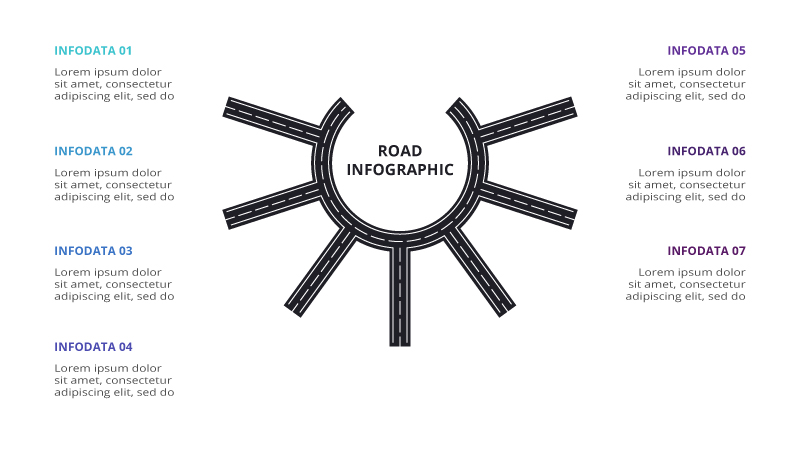 INFODATA 01
Lorem ipsum dolor sit amet, consectetur adipiscing elit, sed do

INFODATA 02
Lorem ipsum dolor sit amet, consectetur adipiscing elit, sed do

INFODATA 03
Lorem ipsum dolor sit amet, consectetur adipiscing elit, sed do

INFODATA 04
Lorem ipsum dolor sit amet, consectetur adipiscing elit, sed do

ROAD INFOGRAPHIC

INFODATA 05
Lorem ipsum dolor sit amet, consectetur adipiscing elit, sed do

INFODATA 06
Lorem ipsum dolor sit amet, consectetur adipiscing elit, sed do

INFODATA 07
Lorem ipsum dolor sit amet, consectetur adipiscing elit, sed do