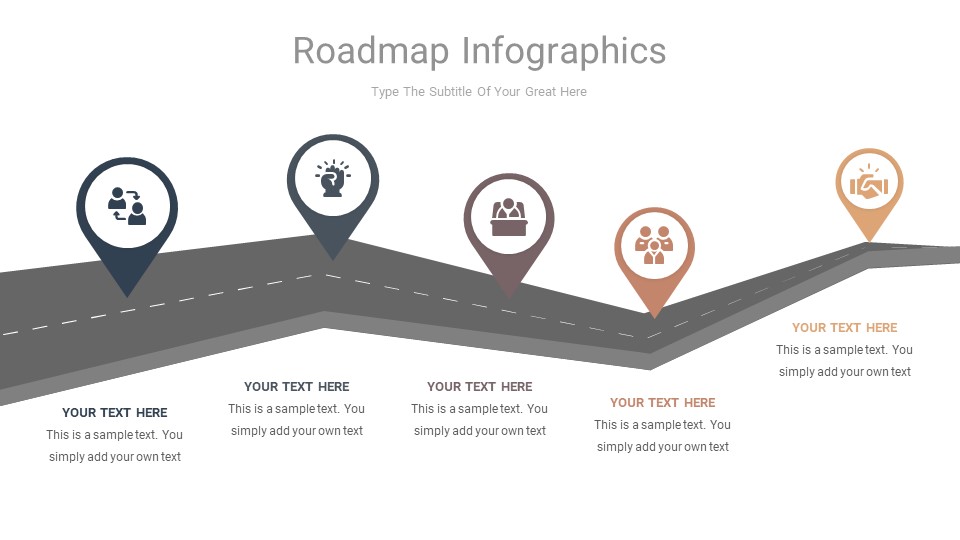 Roadmap Infographics

Type The Subtitle Of Your Great Here

YOUR TEXT HERE
This is a sample text. You simply add your own text

YOUR TEXT HERE
This is a sample text. You simply add your own text

YOUR TEXT HERE
This is a sample text. You simply add your own text

YOUR TEXT HERE
This is a sample text. You simply add your own text

YOUR TEXT HERE
This is a sample text. You simply add your own text