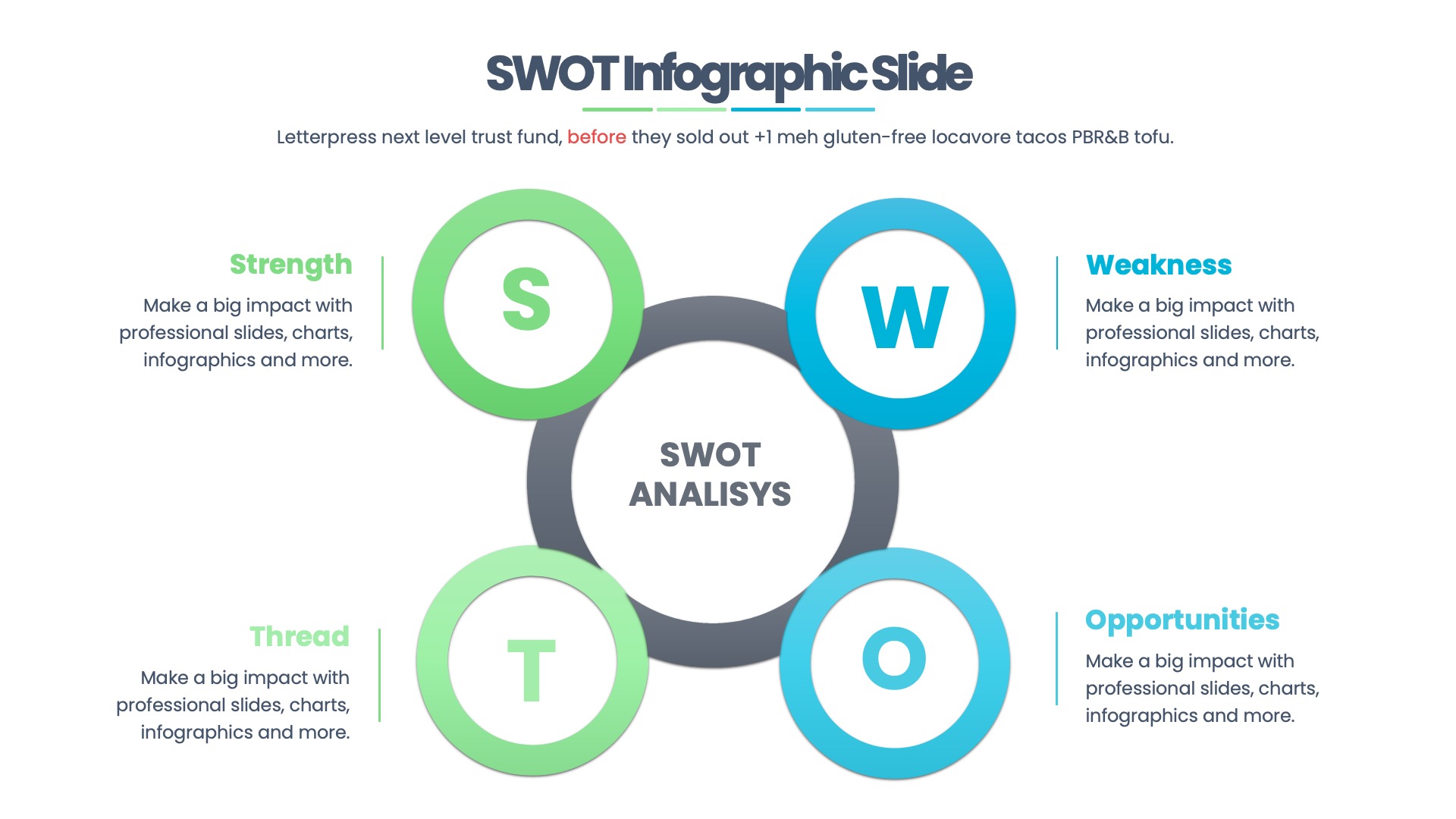 SWOT Infographic Slide

Letterpress next level trust fund, before they sold out +1 meh gluten-free locavore tacos PBR&B tofu.

Strength

Make a big impact with professional slides, charts, infographics and more.

S

W

Weakness

Make a big impact with professional slides, charts, infographics and more.

SWOT ANALISYS

Thread

Make a big impact with professional slides, charts, infographics and more.

T

O

Opportunities

Make a big impact with professional slides, charts, infographics and more.