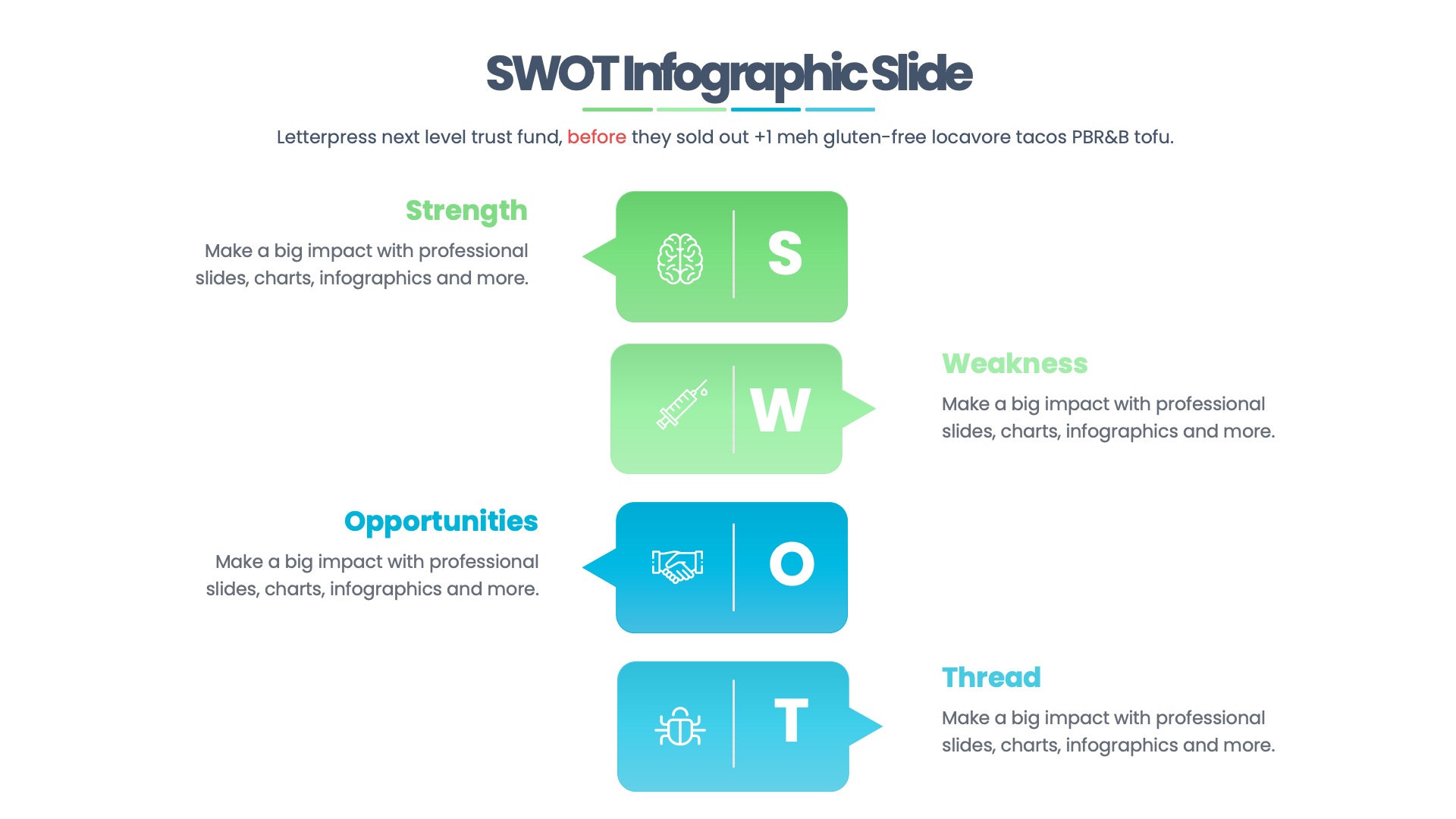 SWOT Infographic Slide

Letterpress next level trust fund, before they sold out +1 meh gluten-free locavore tacos PBR&B tofu.

Strength

Make a big impact with professional slides, charts, infographics and more.

S

W

Weakness

Make a big impact with professional slides, charts, infographics and more.

Opportunities

Make a big impact with professional slides, charts, infographics and more.

O

T

Thread

Make a big impact with professional slides, charts, infographics and more.