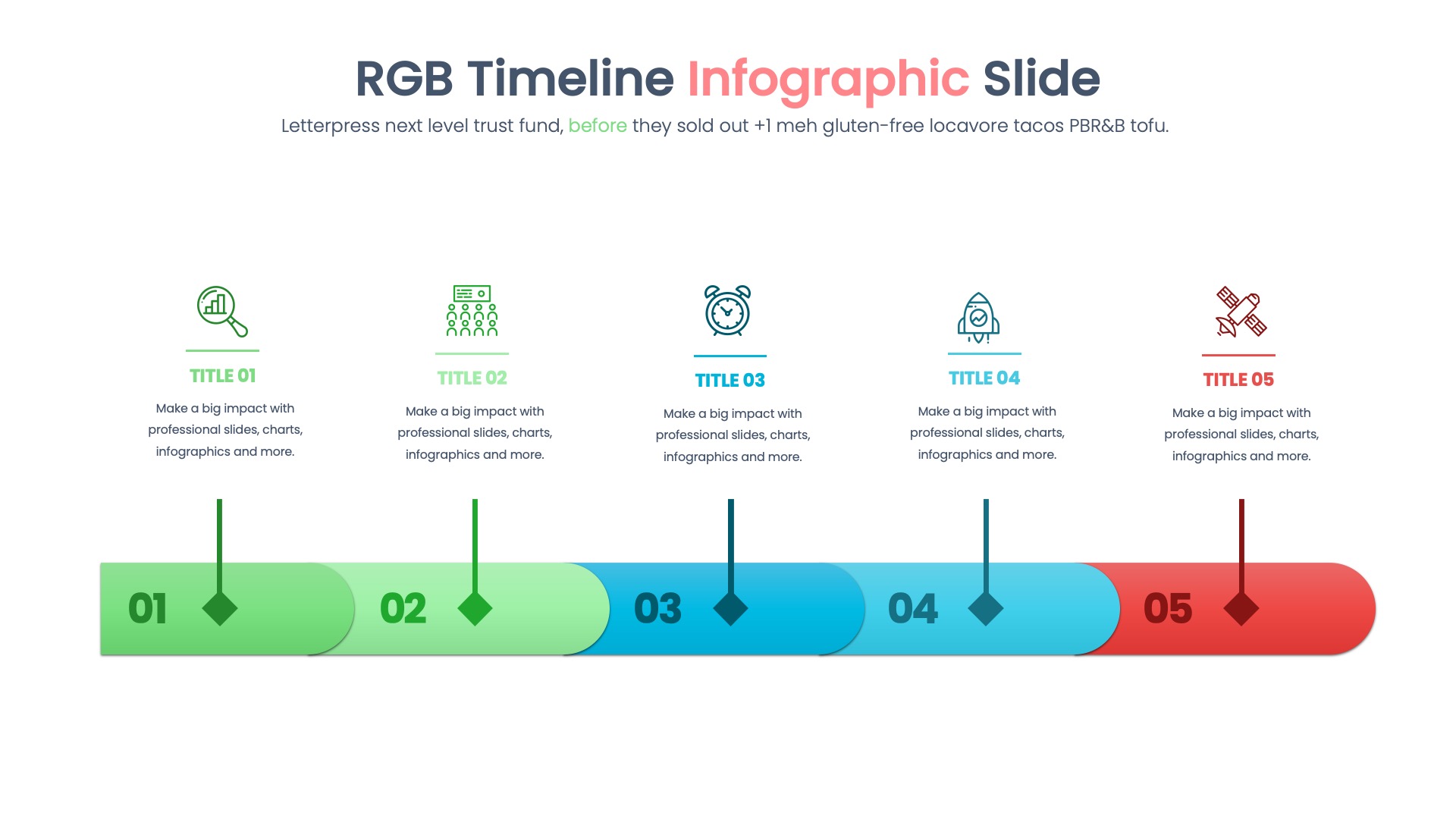 RGB Timeline Infographic Slide

Letterpress next level trust fund, before they sold out +1 meh gluten-free locavore tacos PBR&B tofu.

TITLE 01

Make a big impact with professional slides, charts, infographics and more.

TITLE 02

Make a big impact with professional slides, charts, infographics and more.

TITLE 03

Make a big impact with professional slides, charts, infographics and more.

TITLE 04

Make a big impact with professional slides, charts, infographics and more.

TITLE 05

Make a big impact with professional slides, charts, infographics and more.

01

02

03

04

05