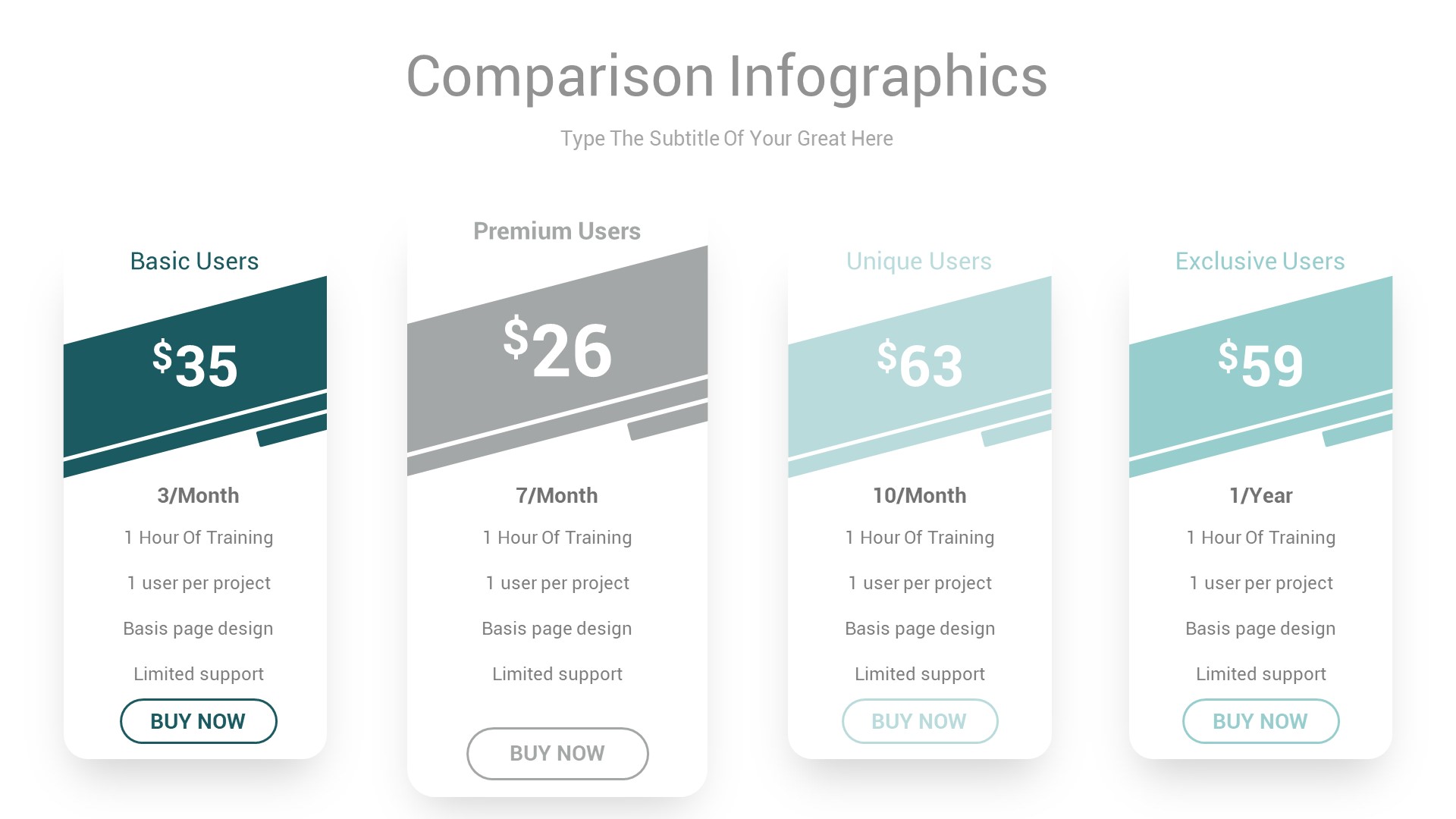 Comparison Infographics

Type The Subtitle Of Your Great Here

Basic Users

$35

3/Month

1 Hour Of Training

1 user per project

Basis page design

Limited support

BUY NOW

Premium Users

$26

7/Month

1 Hour Of Training

1 user per project

Basis page design

Limited support

BUY NOW

Unique Users

$63

10/Month

1 Hour Of Training

1 user per project

Basis page design

Limited support

BUY NOW

Exclusive Users

$59

1/Year

1 Hour Of Training

1 user per project

Basis page design

Limited support

BUY NOW