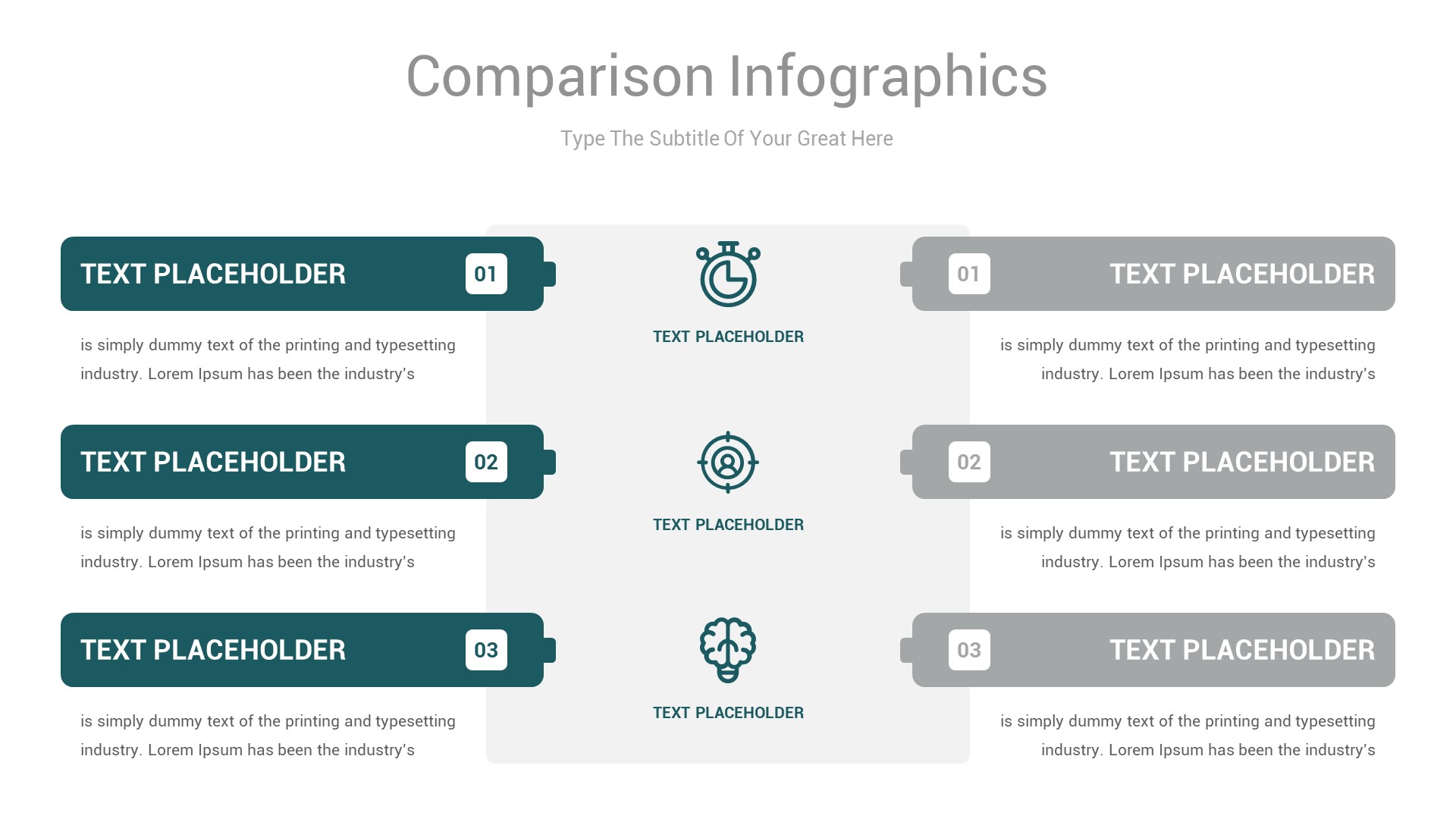 Comparison Infographics

Type The Subtitle Of Your Great Here

TEXT PLACEHOLDER 01

is simply dummy text of the printing and typesetting industry. Lorem Ipsum has been the industry's

TEXT PLACEHOLDER 02

is simply dummy text of the printing and typesetting industry. Lorem Ipsum has been the industry's

TEXT PLACEHOLDER 03

is simply dummy text of the printing and typesetting industry. Lorem Ipsum has been the industry's

TEXT PLACEHOLDER

TEXT PLACEHOLDER

TEXT PLACEHOLDER

01 TEXT PLACEHOLDER

is simply dummy text of the printing and typesetting industry. Lorem Ipsum has been the industry's

02 TEXT PLACEHOLDER

is simply dummy text of the printing and typesetting industry. Lorem Ipsum has been the industry's

03 TEXT PLACEHOLDER

is simply dummy text of the printing and typesetting industry. Lorem Ipsum has been the industry's