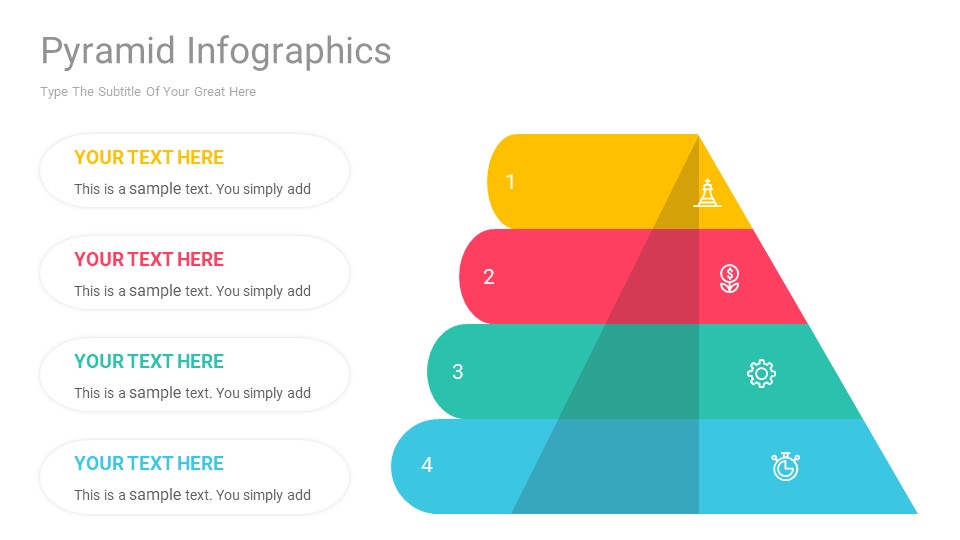 Pyramid Infographics

Type The Subtitle Of Your Great Here

YOUR TEXT HERE

This is a sample text. You simply add

YOUR TEXT HERE

This is a sample text. You simply add

YOUR TEXT HERE

This is a sample text. You simply add

YOUR TEXT HERE

This is a sample text. You simply add

1

2

3

4