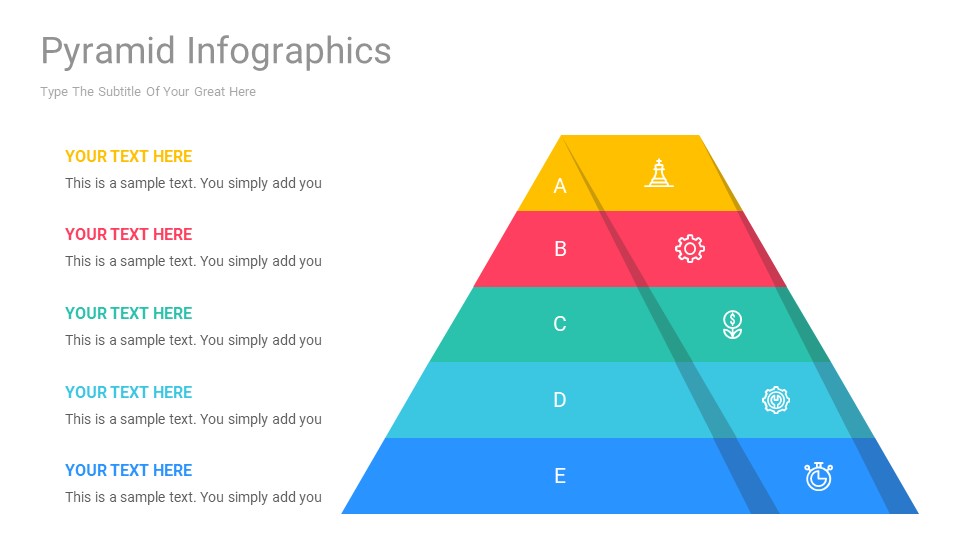 Pyramid Infographics

Type The Subtitle Of Your Great Here

YOUR TEXT HERE

This is a sample text. You simply add you

YOUR TEXT HERE

This is a sample text. You simply add you

YOUR TEXT HERE

This is a sample text. You simply add you

YOUR TEXT HERE

This is a sample text. You simply add you

YOUR TEXT HERE

This is a sample text. You simply add you

A

B

C

D

E